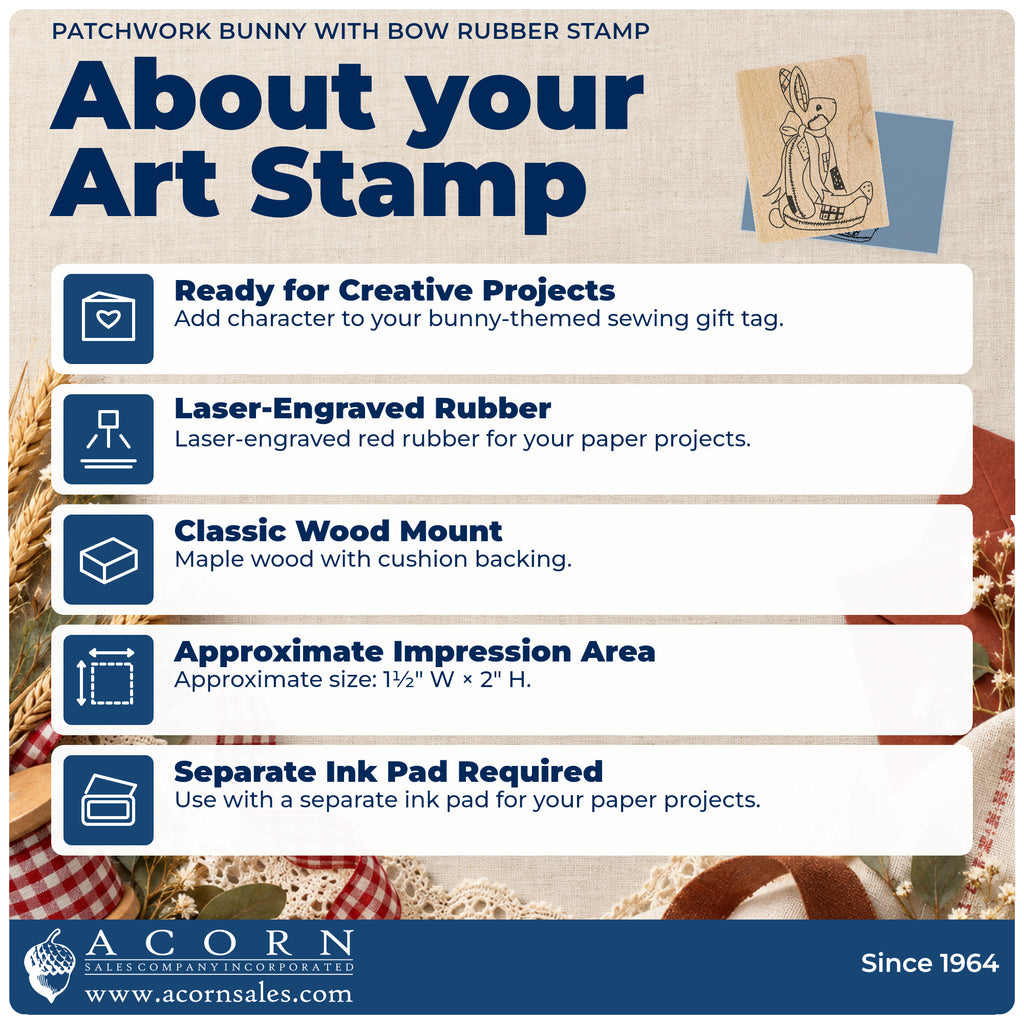 PATCHWORK BUNNY WITH BOW RUBBER STAMP

About your Art Stamp

Ready for Creative Projects
Add character to your bunny-themed sewing gift tag.

Laser-Engraved Rubber
Laser-engraved red rubber for your paper projects.

Classic Wood Mount
Maple wood with cushion backing.

Approximate Impression Area
Approximate size: 1½" W × 2" H.

Separate Ink Pad Required
Use with a separate ink pad for your paper projects.

ACORN
SALES COMPANY INCORPORATED
www.acornsales.com

Since 1964