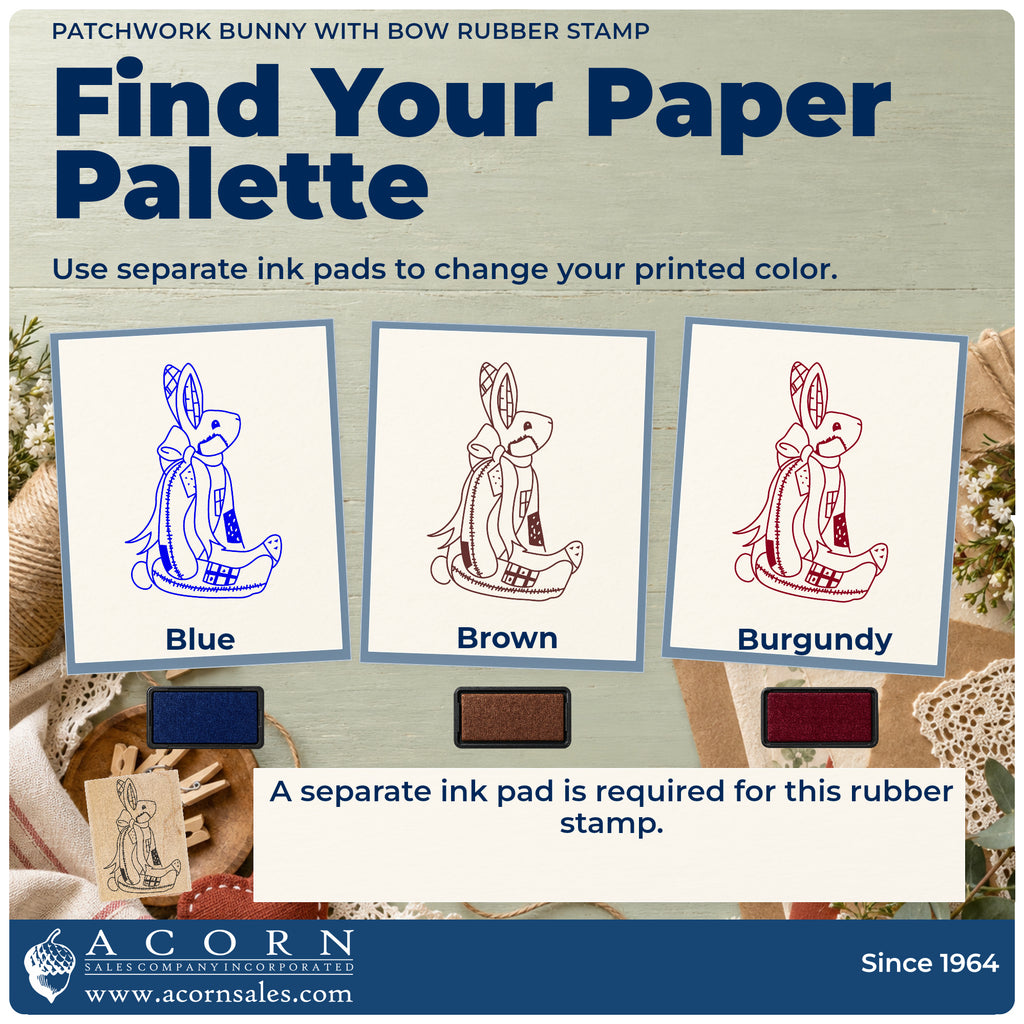 PATCHWORK BUNNY WITH BOW RUBBER STAMP

Find Your Paper Palette

Use separate ink pads to change your printed color.

Blue

Brown

Burgundy

A separate ink pad is required for this rubber stamp.

ACORN
SALES COMPANY INCORPORATED
www.acornsales.com

Since 1964