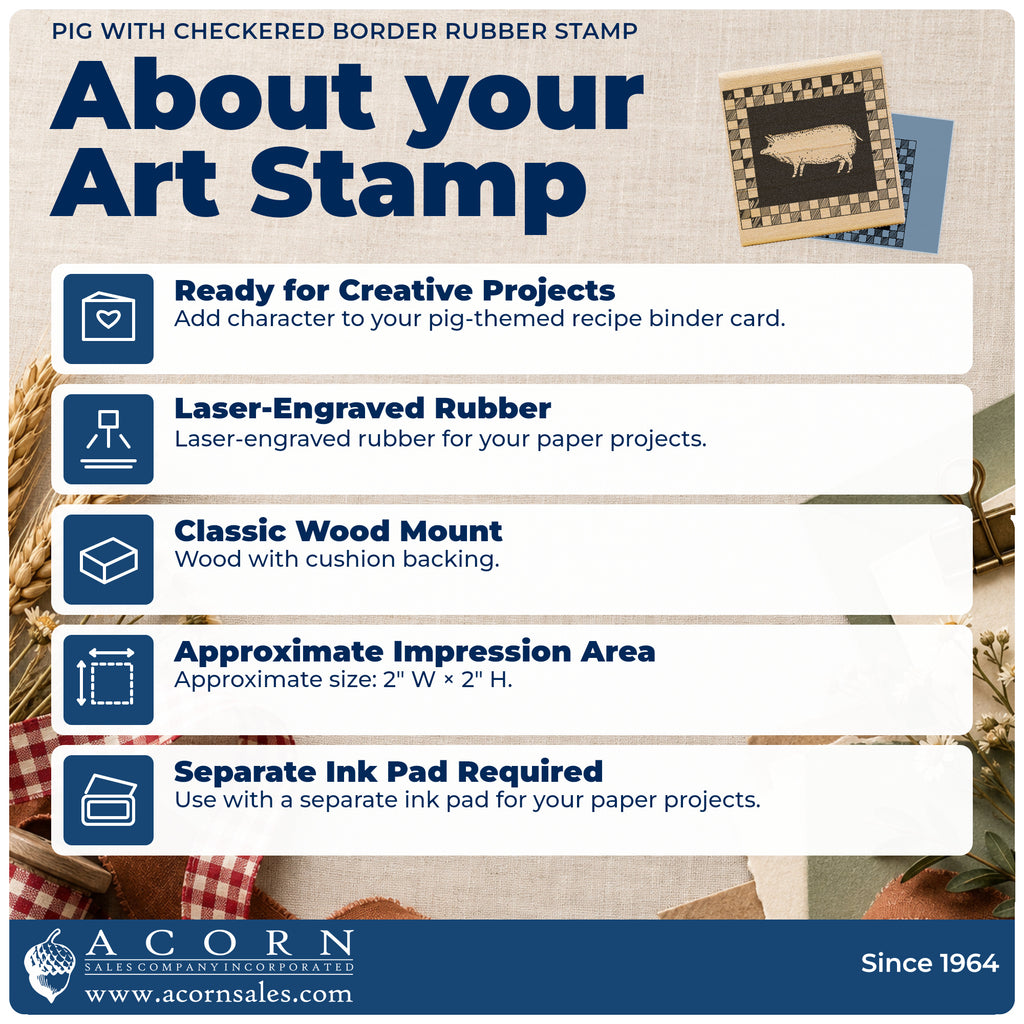 PIG WITH CHECKERED BORDER RUBBER STAMP

About your Art Stamp

Ready for Creative Projects
Add character to your pig-themed recipe binder card.

Laser-Engraved Rubber
Laser-engraved rubber for your paper projects.

Classic Wood Mount
Wood with cushion backing.

Approximate Impression Area
Approximate size: 2" W × 2" H.

Separate Ink Pad Required
Use with a separate ink pad for your paper projects.

ACORN
SALES COMPANY INCORPORATED
www.acornsales.com

Since 1964