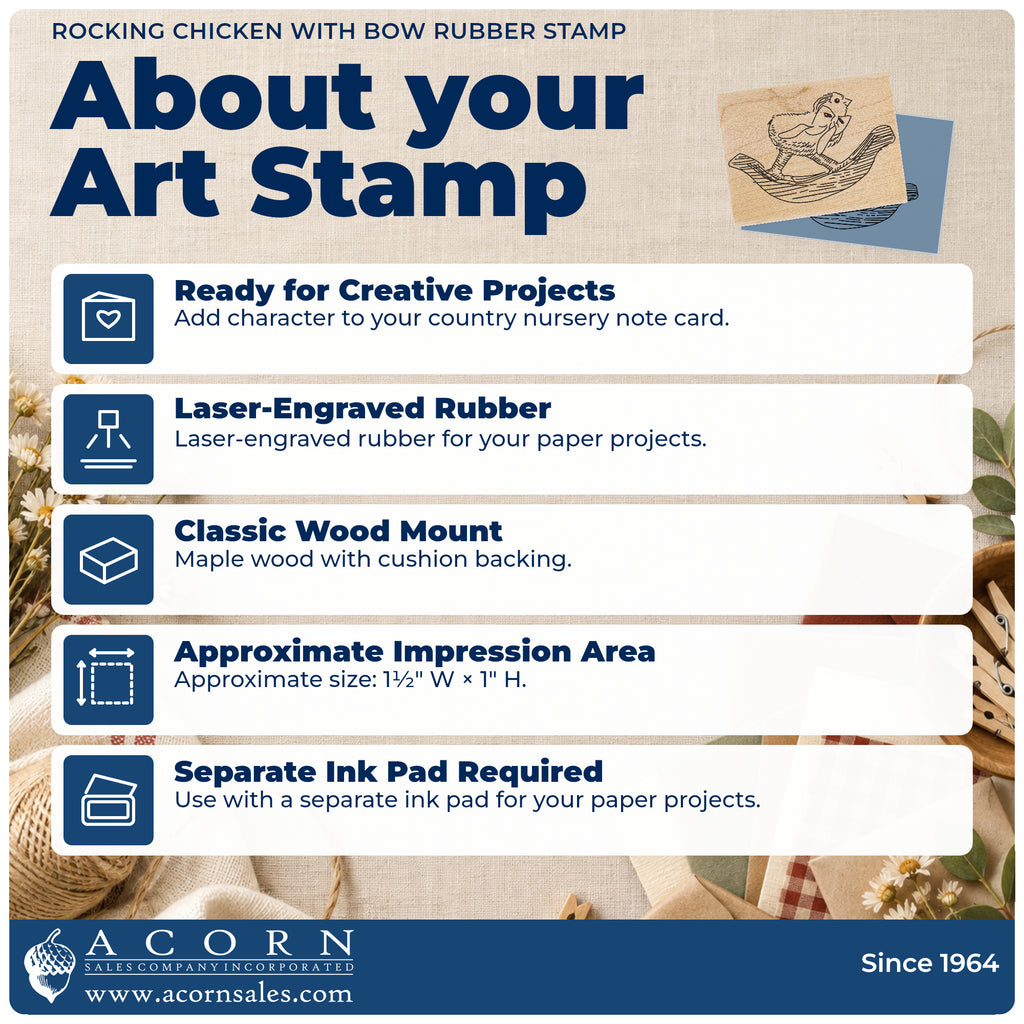 ROCKING CHICKEN WITH BOW RUBBER STAMP

About your Art Stamp

Ready for Creative Projects
Add character to your country nursery note card.

Laser-Engraved Rubber
Laser-engraved rubber for your paper projects.

Classic Wood Mount
Maple wood with cushion backing.

Approximate Impression Area
Approximate size: 1½" W × 1" H.

Separate Ink Pad Required
Use with a separate ink pad for your paper projects.

ACORN
SALES COMPANY INCORPORATED
www.acornsales.com

Since 1964