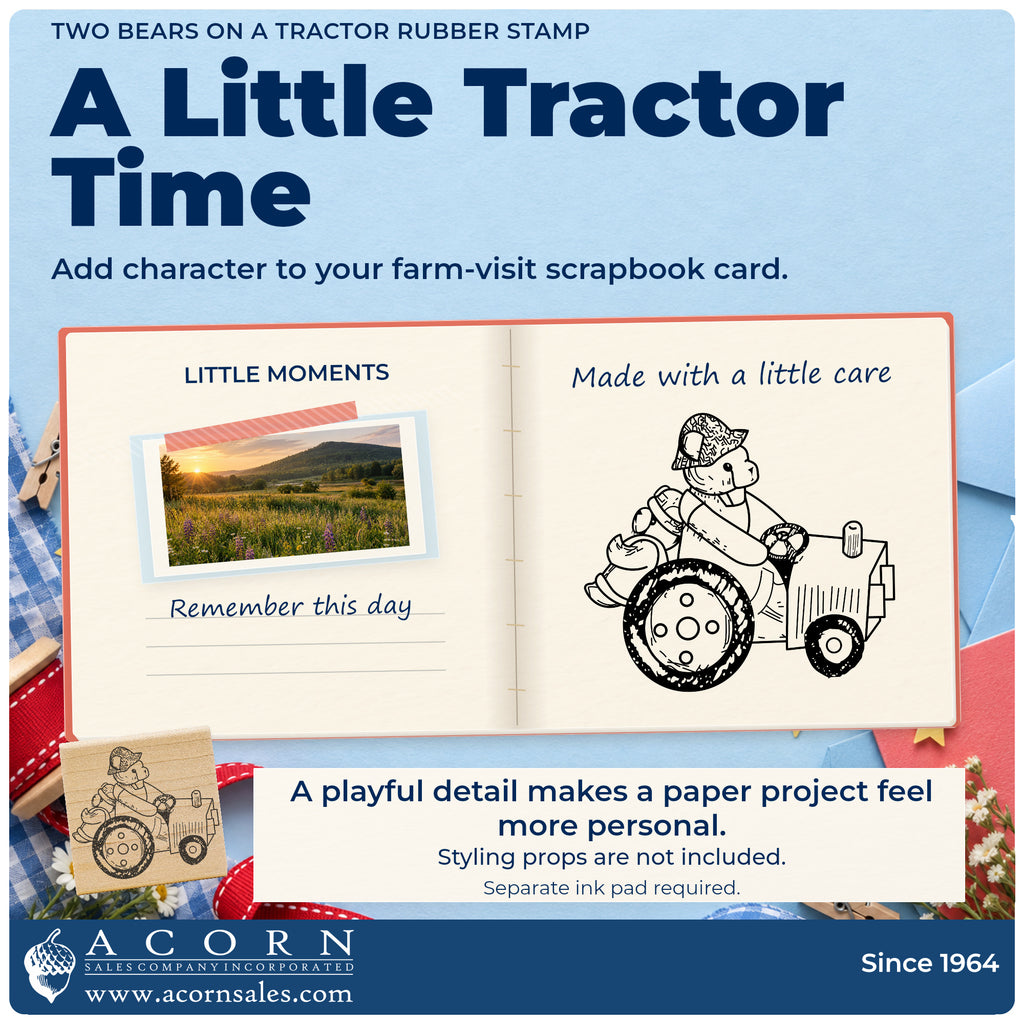 TWO BEARS ON A TRACTOR RUBBER STAMP

A Little Tractor Time

Add character to your farm-visit scrapbook card.

LITTLE MOMENTS

Remember this day

Made with a little care

A playful detail makes a paper project feel more personal.

Styling props are not included.

Separate ink pad required.

ACORN
SALES COMPANY INCORPORATED
www.acornsales.com

Since 1964