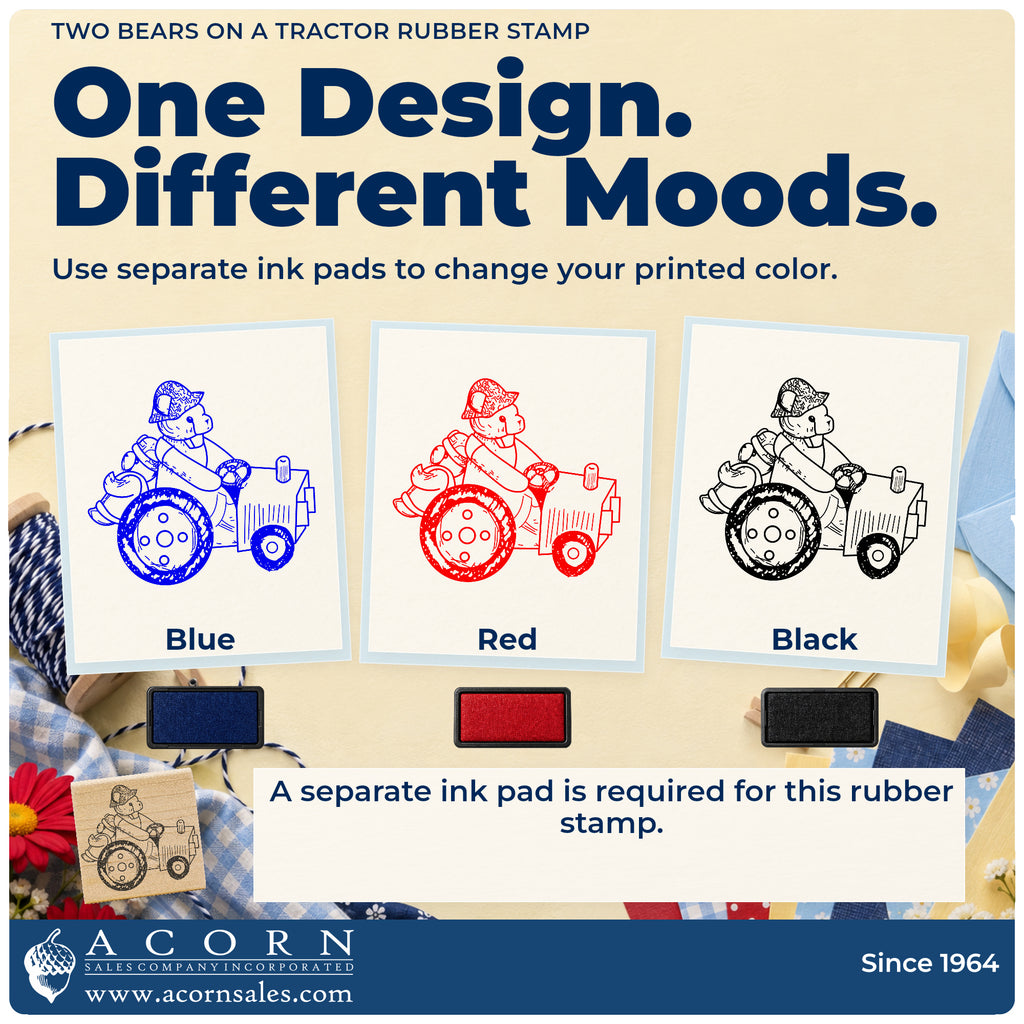 TWO BEARS ON A TRACTOR RUBBER STAMP

One Design. Different Moods.

Use separate ink pads to change your printed color.

Blue

Red

Black

A separate ink pad is required for this rubber stamp.

ACORN
SALES COMPANY INCORPORATED
www.acornsales.com

Since 1964