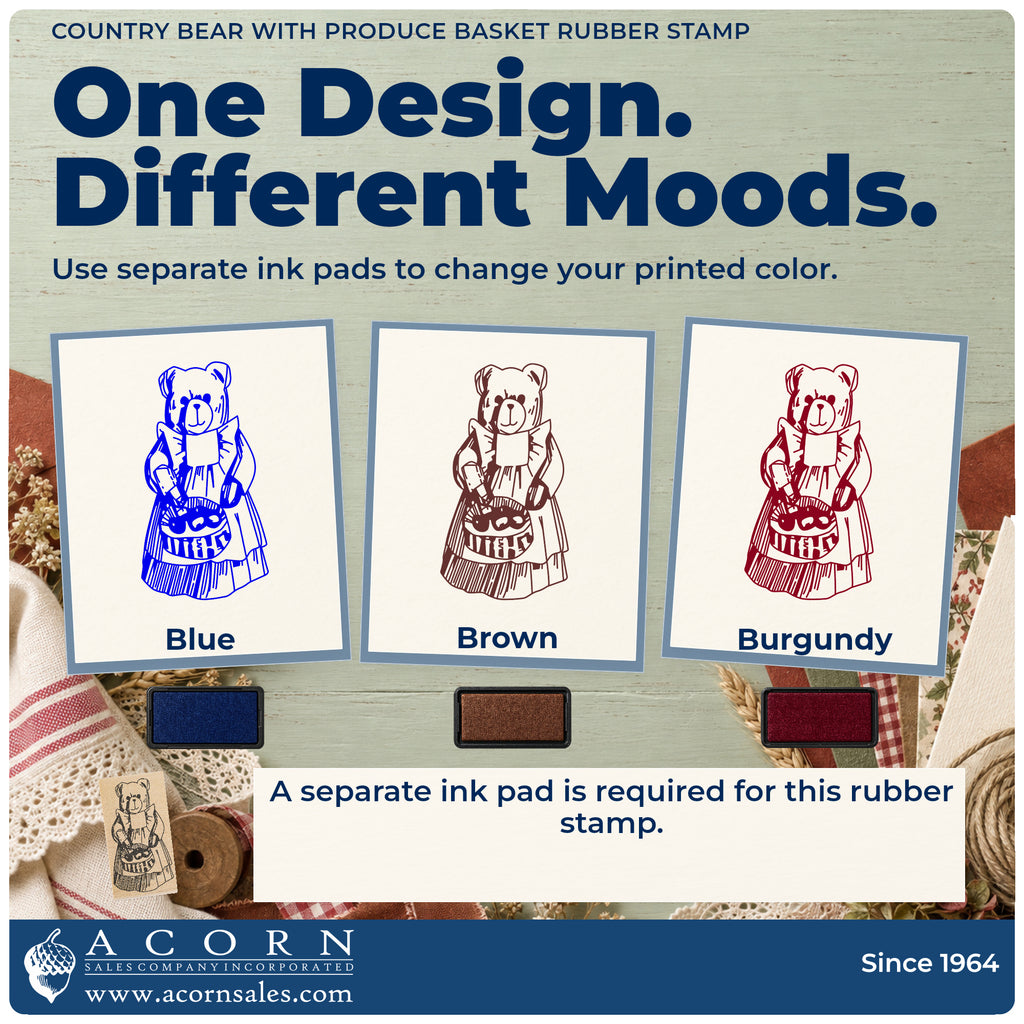 COUNTRY BEAR WITH PRODUCE BASKET RUBBER STAMP

One Design. Different Moods.

Use separate ink pads to change your printed color.

Blue

Brown

Burgundy

A separate ink pad is required for this rubber stamp.

ACORN
SALES COMPANY INCORPORATED
www.acornsales.com

Since 1964