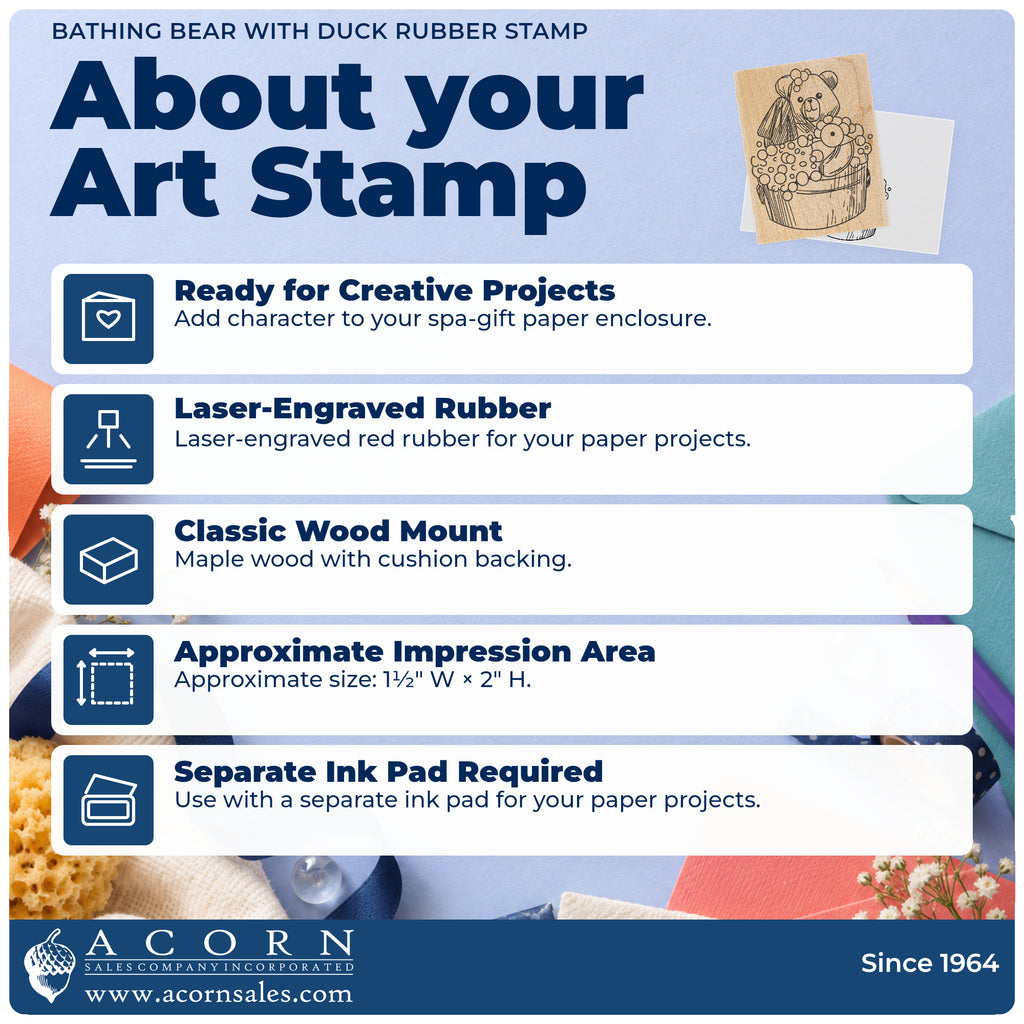 BATHING BEAR WITH DUCK RUBBER STAMP

About your Art Stamp

Ready for Creative Projects
Add character to your spa-gift paper enclosure.

Laser-Engraved Rubber
Laser-engraved red rubber for your paper projects.

Classic Wood Mount
Maple wood with cushion backing.

Approximate Impression Area
Approximate size: 1½" W × 2" H.

Separate Ink Pad Required
Use with a separate ink pad for your paper projects.

ACORN
SALES COMPANY INCORPORATED
www.acornsales.com

Since 1964