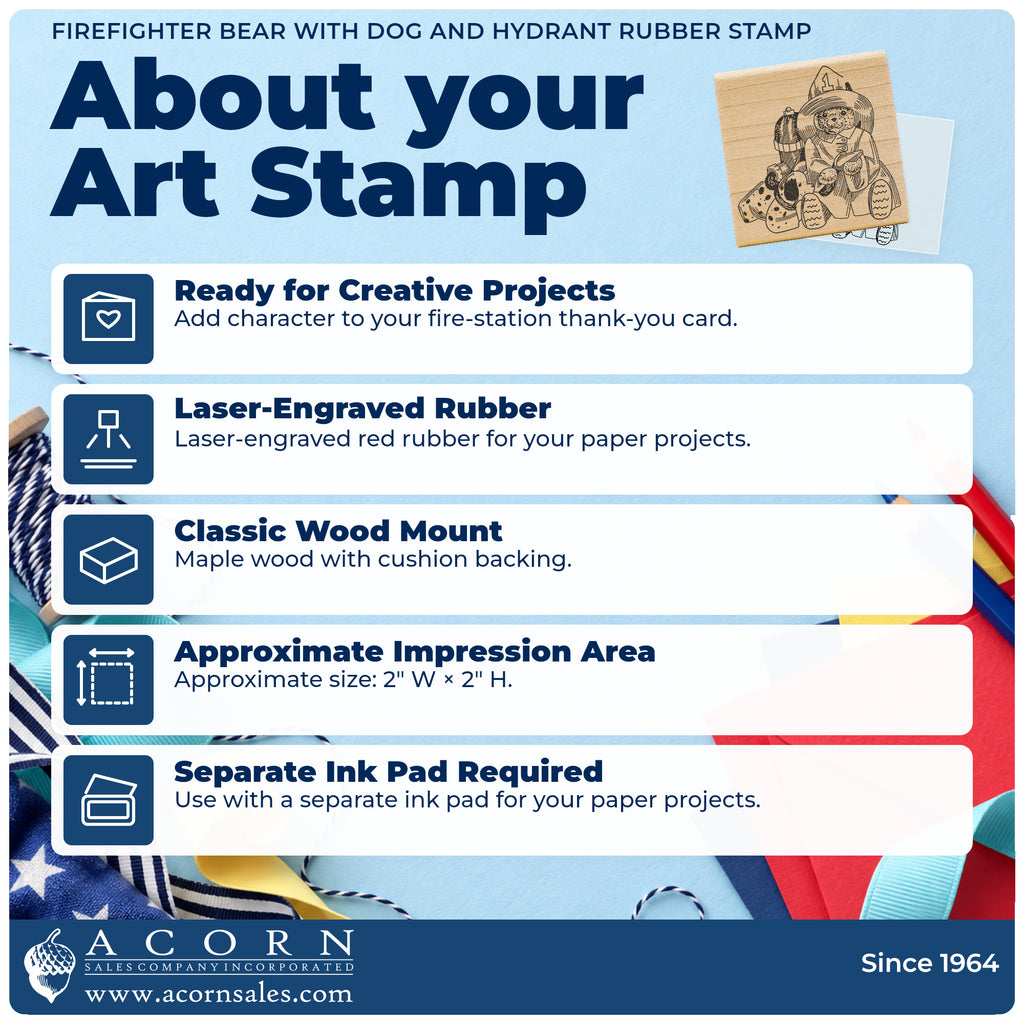 FIREFIGHTER BEAR WITH DOG AND HYDRANT RUBBER STAMP

About your Art Stamp

Ready for Creative Projects
Add character to your fire-station thank-you card.

Laser-Engraved Rubber
Laser-engraved red rubber for your paper projects.

Classic Wood Mount
Maple wood with cushion backing.

Approximate Impression Area
Approximate size: 2" W × 2" H.

Separate Ink Pad Required
Use with a separate ink pad for your paper projects.

ACORN
SALES COMPANY INCORPORATED
www.acornsales.com

Since 1964