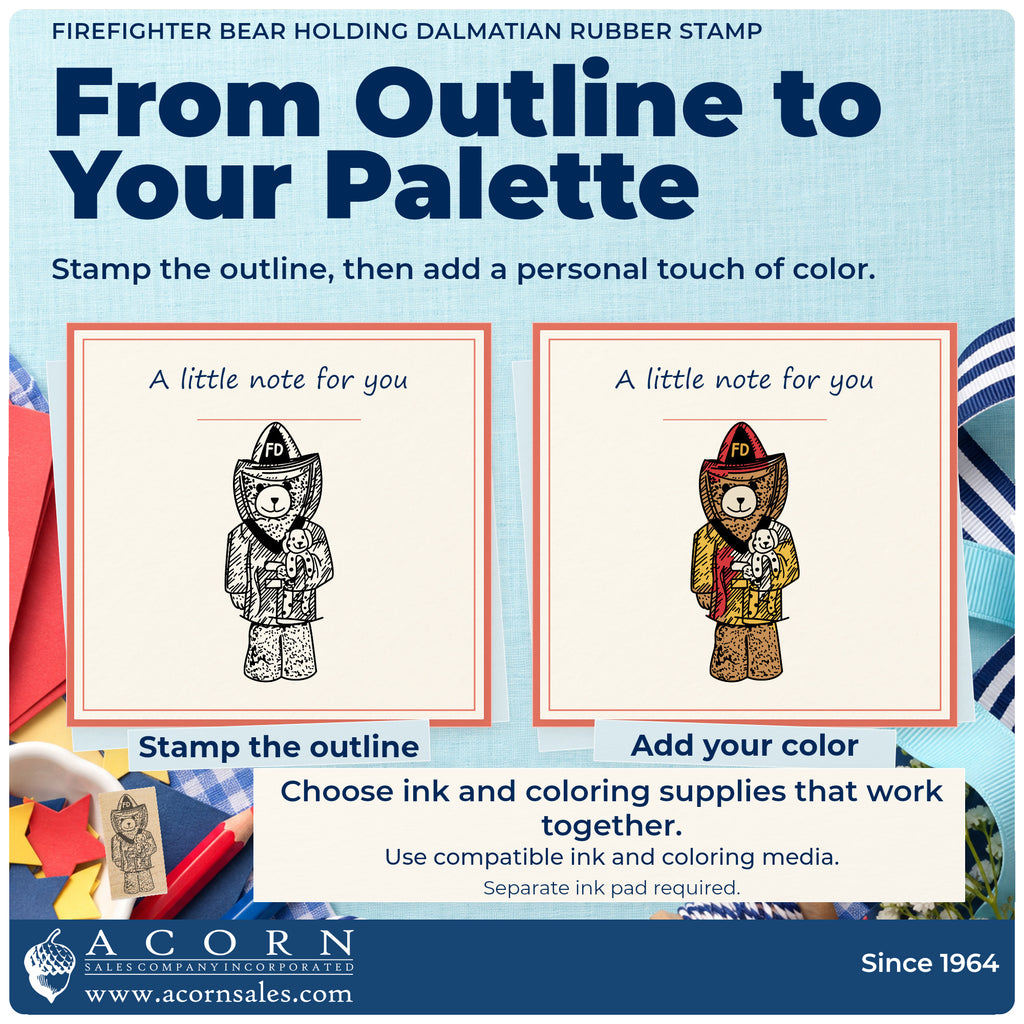 FIREFIGHTER BEAR HOLDING DALMATIAN RUBBER STAMP

From Outline to Your Palette

Stamp the outline, then add a personal touch of color.

A little note for you

FD

Stamp the outline

A little note for you

FD

Add your color

Choose ink and coloring supplies that work together.

Use compatible ink and coloring media.

Separate ink pad required.

ACORN
SALES COMPANY INCORPORATED
www.acornsales.com

Since 1964