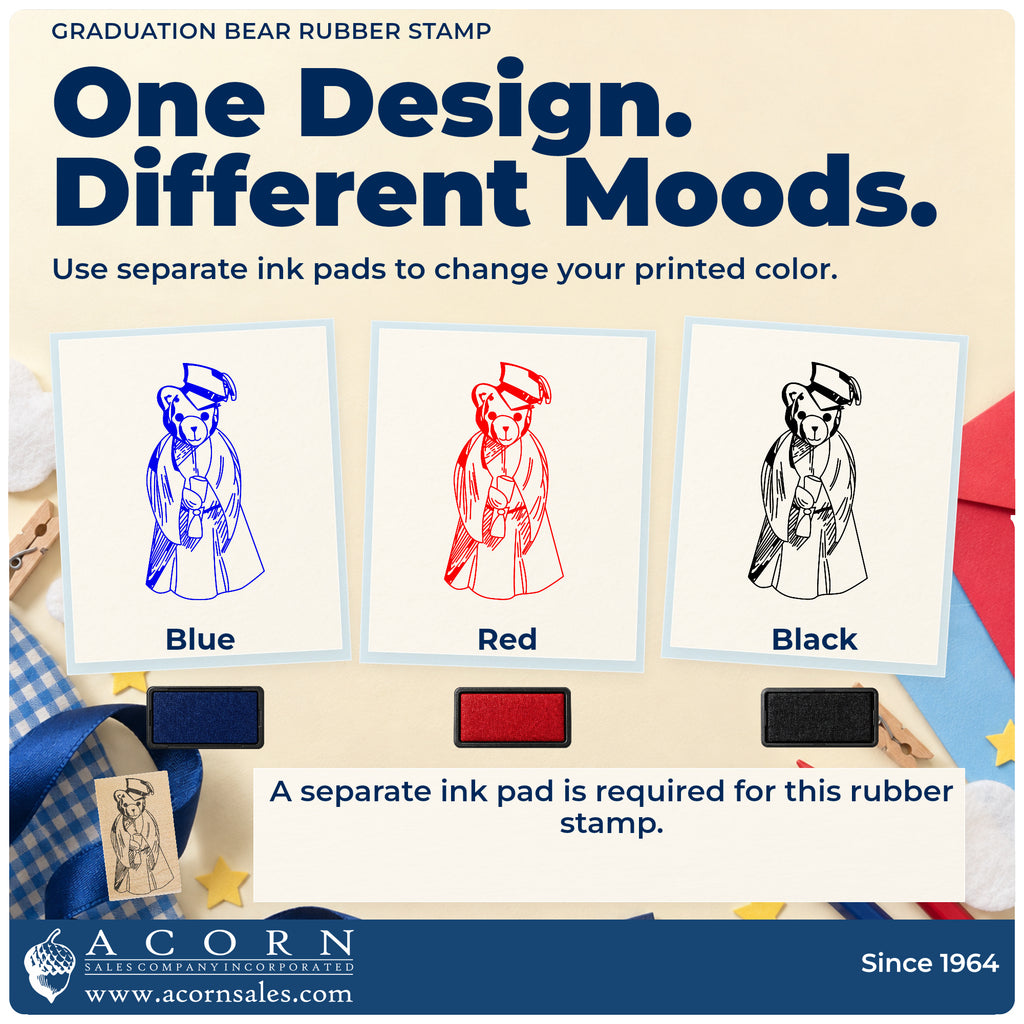 GRADUATION BEAR RUBBER STAMP

One Design. Different Moods.

Use separate ink pads to change your printed color.

Blue

Red

Black

A separate ink pad is required for this rubber stamp.

ACORN
SALES COMPANY INCORPORATED
www.acornsales.com

Since 1964