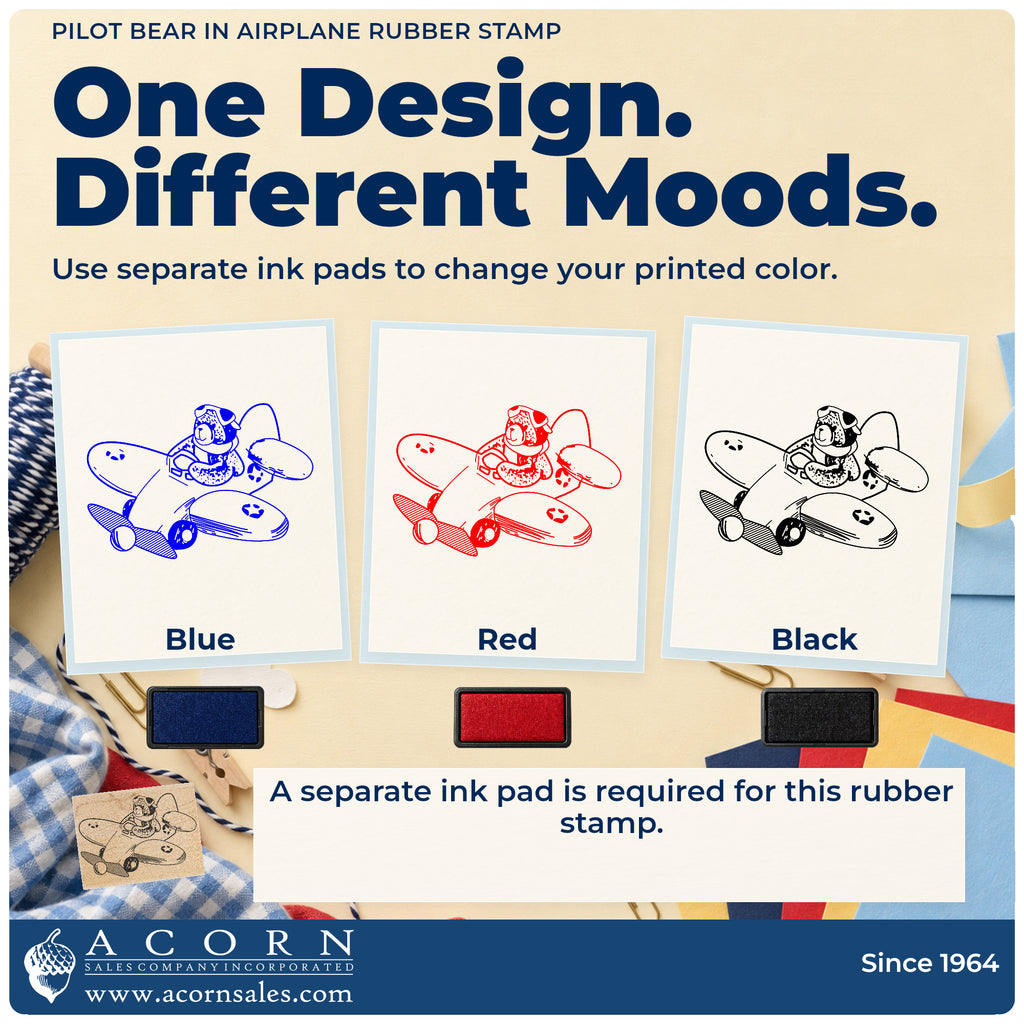 PILOT BEAR IN AIRPLANE RUBBER STAMP

One Design. Different Moods.

Use separate ink pads to change your printed color.

Blue

Red

Black

A separate ink pad is required for this rubber stamp.

ACORN
SALES COMPANY INCORPORATED
www.acornsales.com

Since 1964