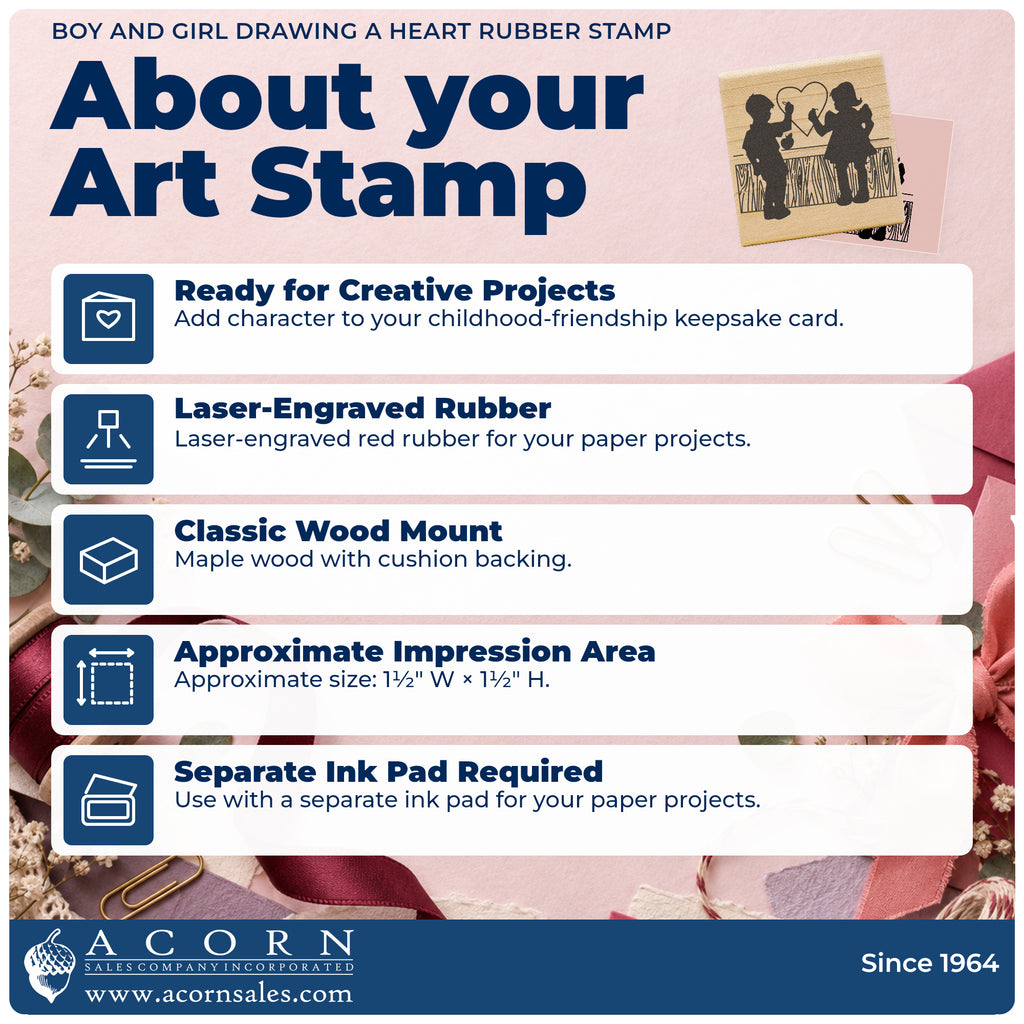 BOY AND GIRL DRAWING A HEART RUBBER STAMP

About your Art Stamp

Ready for Creative Projects
Add character to your childhood-friendship keepsake card.

Laser-Engraved Rubber
Laser-engraved red rubber for your paper projects.

Classic Wood Mount
Maple wood with cushion backing.

Approximate Impression Area
Approximate size: 1½" W × 1½" H.

Separate Ink Pad Required
Use with a separate ink pad for your paper projects.

ACORN
SALES COMPANY INCORPORATED
www.acornsales.com

Since 1964