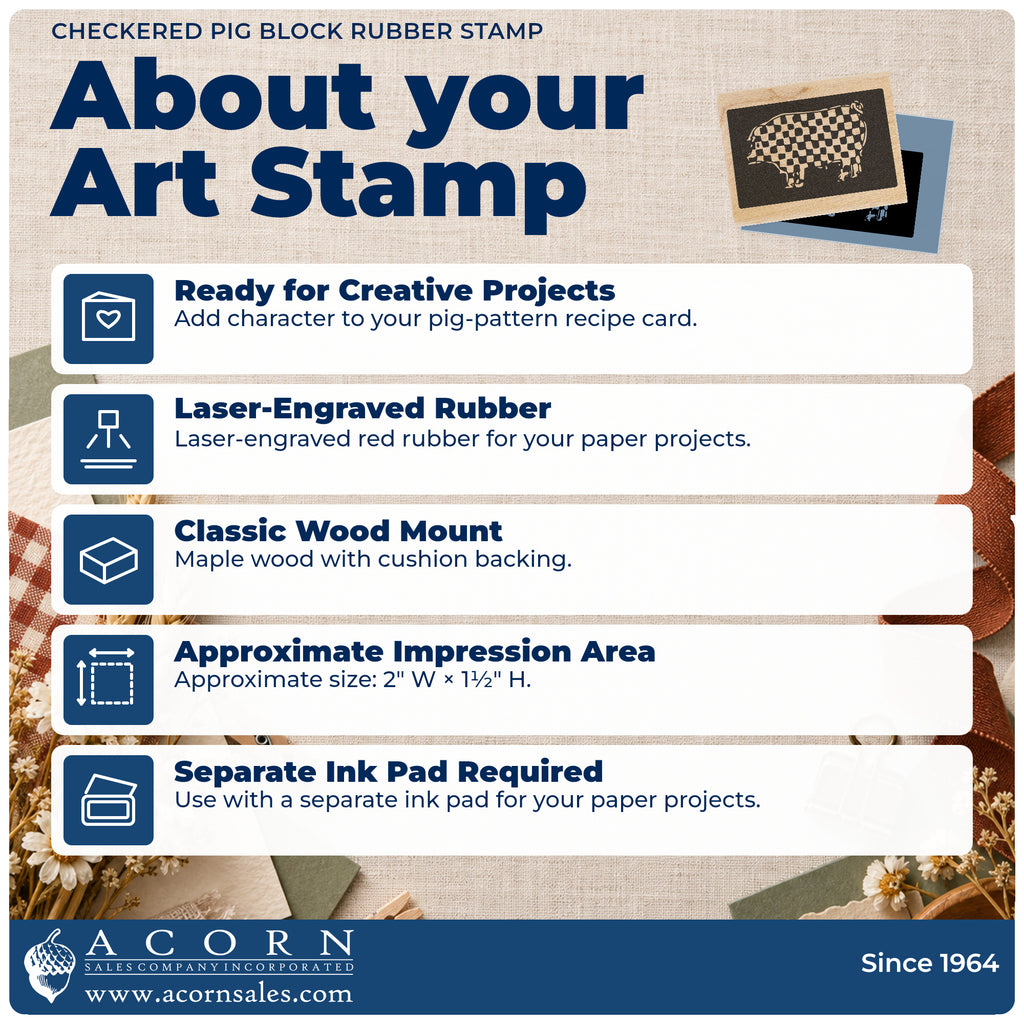 CHECKERED PIG BLOCK RUBBER STAMP

About your Art Stamp

Ready for Creative Projects
Add character to your pig-pattern recipe card.

Laser-Engraved Rubber
Laser-engraved red rubber for your paper projects.

Classic Wood Mount
Maple wood with cushion backing.

Approximate Impression Area
Approximate size: 2" W × 1½" H.

Separate Ink Pad Required
Use with a separate ink pad for your paper projects.

ACORN
SALES COMPANY INCORPORATED
www.acornsales.com

Since 1964