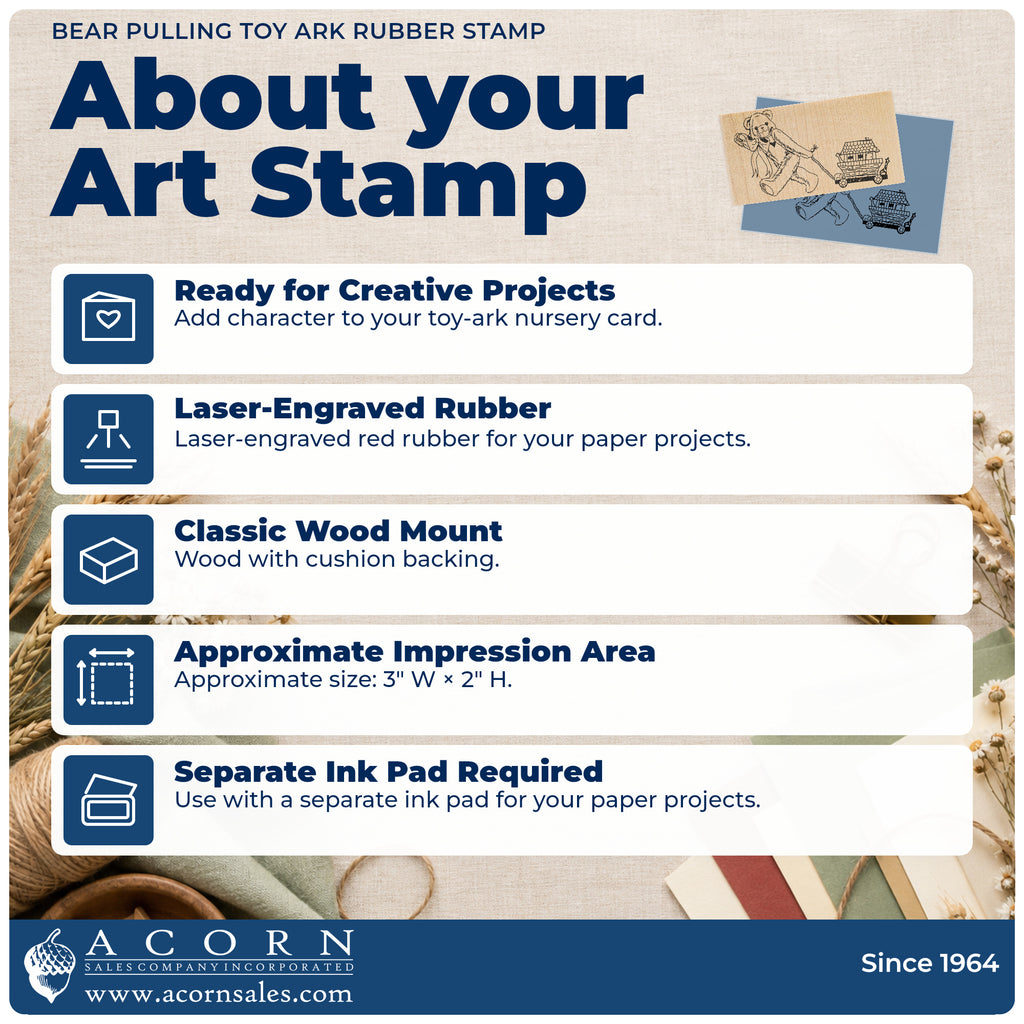 BEAR PULLING TOY ARK RUBBER STAMP

About your Art Stamp

Ready for Creative Projects
Add character to your toy-ark nursery card.

Laser-Engraved Rubber
Laser-engraved red rubber for your paper projects.

Classic Wood Mount
Wood with cushion backing.

Approximate Impression Area
Approximate size: 3" W × 2" H.

Separate Ink Pad Required
Use with a separate ink pad for your paper projects.

ACORN
SALES COMPANY INCORPORATED
www.acornsales.com

Since 1964