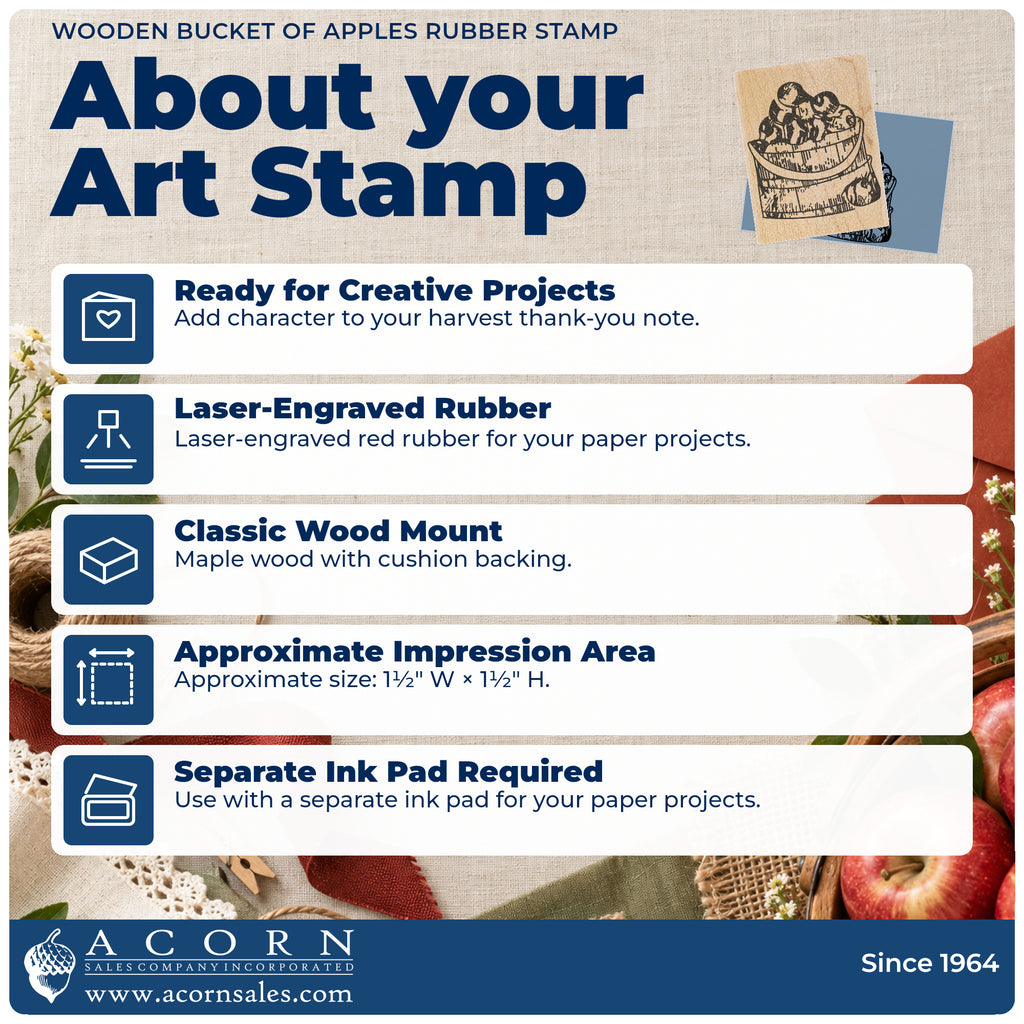 WOODEN BUCKET OF APPLES RUBBER STAMP

About your Art Stamp

Ready for Creative Projects
Add character to your harvest thank-you note.

Laser-Engraved Rubber
Laser-engraved red rubber for your paper projects.

Classic Wood Mount
Maple wood with cushion backing.

Approximate Impression Area
Approximate size: 1½" W × 1½" H.

Separate Ink Pad Required
Use with a separate ink pad for your paper projects.

ACORN
SALES COMPANY INCORPORATED
www.acornsales.com

Since 1964