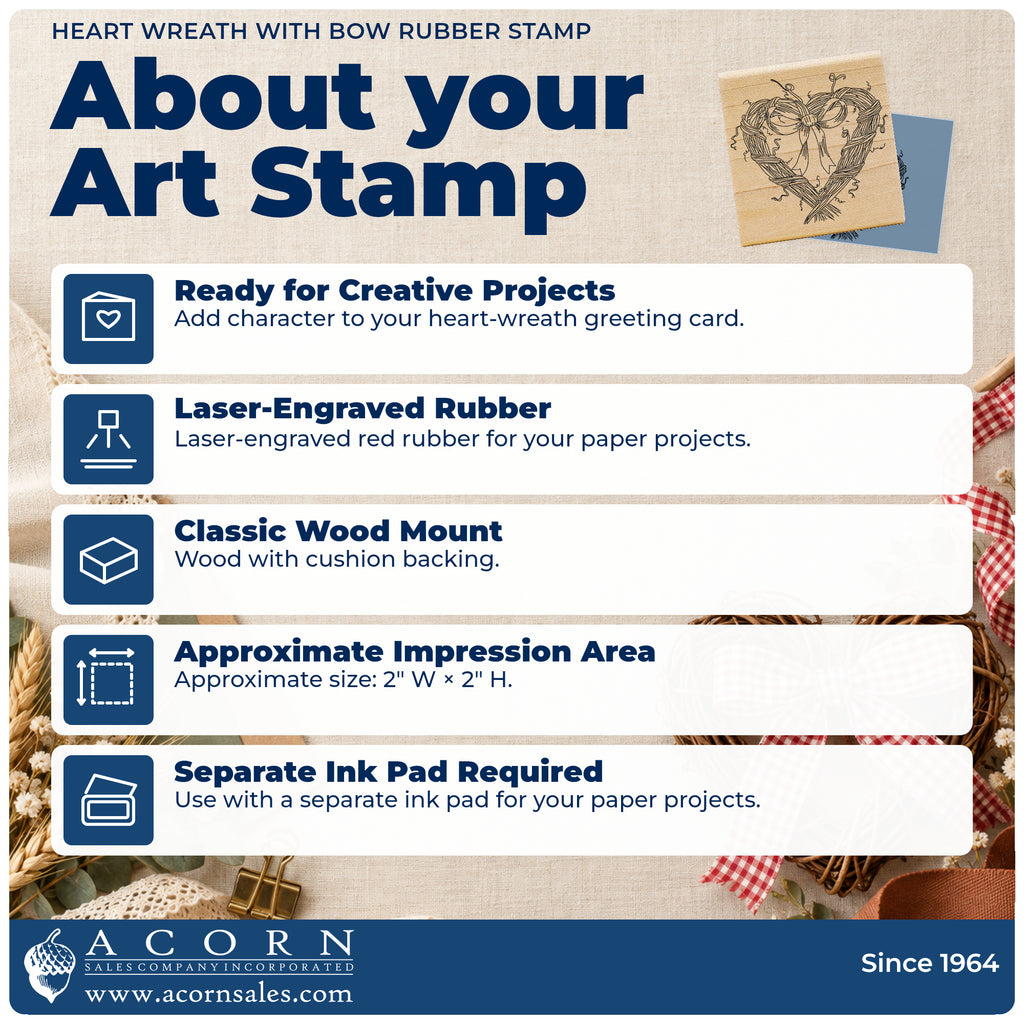 HEART WREATH WITH BOW RUBBER STAMP

About your Art Stamp

Ready for Creative Projects
Add character to your heart-wreath greeting card.

Laser-Engraved Rubber
Laser-engraved red rubber for your paper projects.

Classic Wood Mount
Wood with cushion backing.

Approximate Impression Area
Approximate size: 2" W × 2" H.

Separate Ink Pad Required
Use with a separate ink pad for your paper projects.

ACORN
SALES COMPANY INCORPORATED
www.acornsales.com

Since 1964