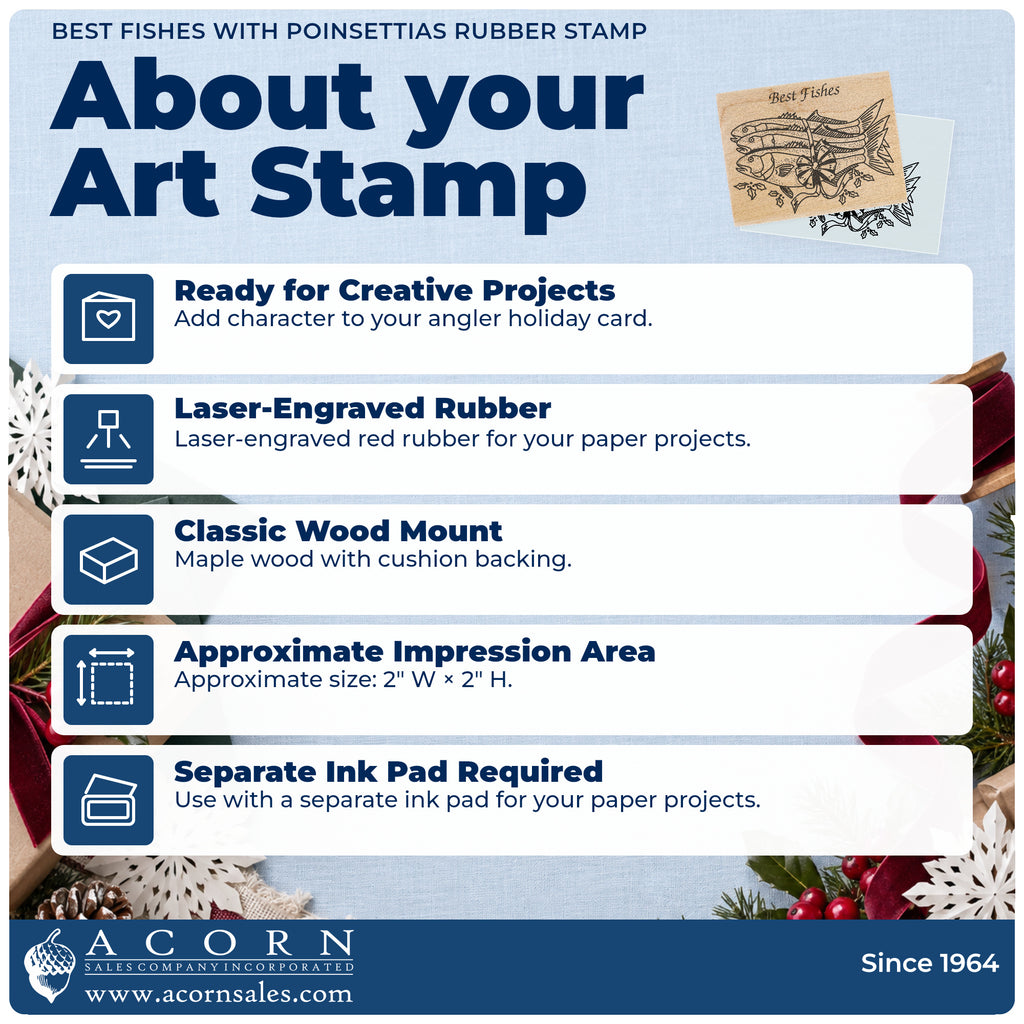 BEST FISHES WITH POINSETTIAS RUBBER STAMP

About your Art Stamp

Best Fishes

Ready for Creative Projects
Add character to your angler holiday card.

Laser-Engraved Rubber
Laser-engraved red rubber for your paper projects.

Classic Wood Mount
Maple wood with cushion backing.

Approximate Impression Area
Approximate size: 2" W × 2" H.

Separate Ink Pad Required
Use with a separate ink pad for your paper projects.

ACORN
SALES COMPANY INCORPORATED
www.acornsales.com

Since 1964