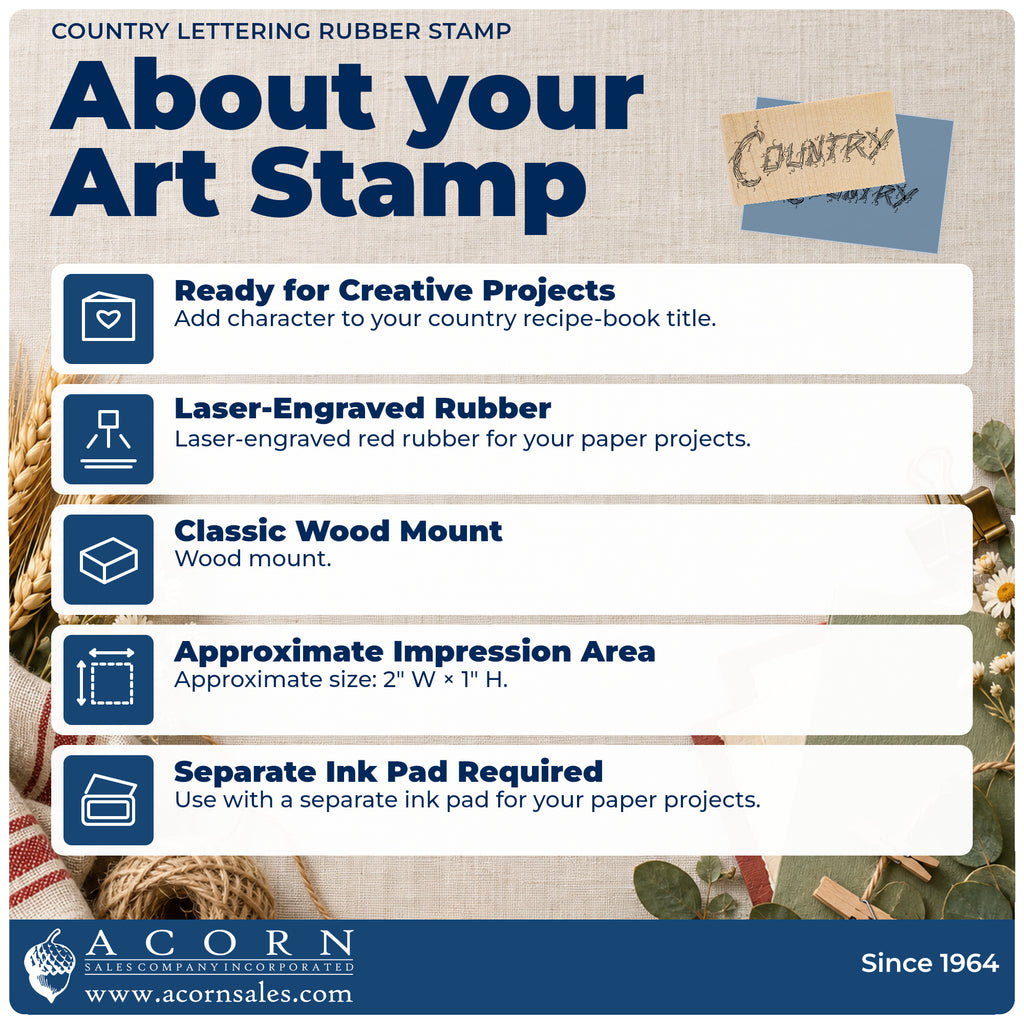 COUNTRY LETTERING RUBBER STAMP

About your Art Stamp

COUNTRY

Ready for Creative Projects
Add character to your country recipe-book title.

Laser-Engraved Rubber
Laser-engraved red rubber for your paper projects.

Classic Wood Mount
Wood mount.

Approximate Impression Area
Approximate size: 2" W × 1" H.

Separate Ink Pad Required
Use with a separate ink pad for your paper projects.

ACORN
SALES COMPANY INCORPORATED
www.acornsales.com

Since 1964