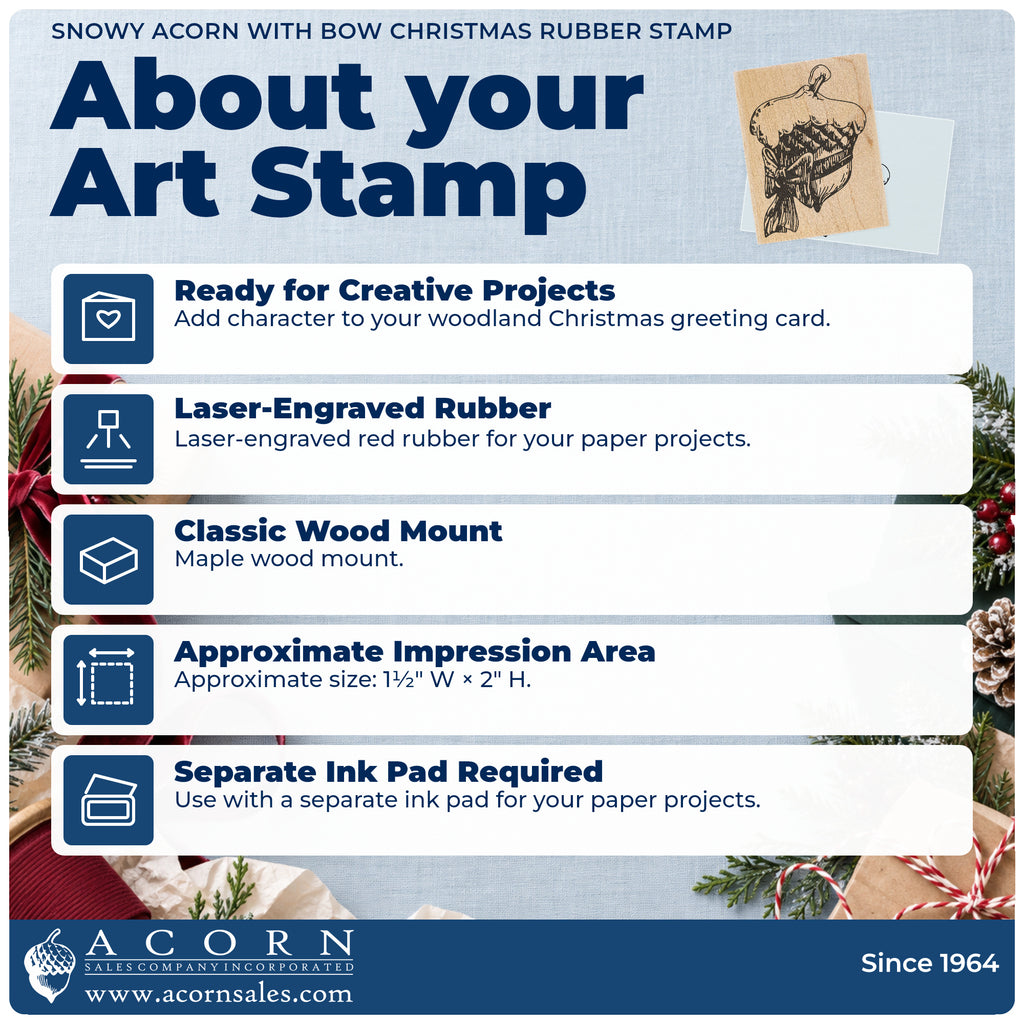 SNOWY ACORN WITH BOW CHRISTMAS RUBBER STAMP

About your Art Stamp

Ready for Creative Projects
Add character to your woodland Christmas greeting card.

Laser-Engraved Rubber
Laser-engraved red rubber for your paper projects.

Classic Wood Mount
Maple wood mount.

Approximate Impression Area
Approximate size: 1½" W × 2" H.

Separate Ink Pad Required
Use with a separate ink pad for your paper projects.

ACORN
SALES COMPANY INCORPORATED
www.acornsales.com

Since 1964