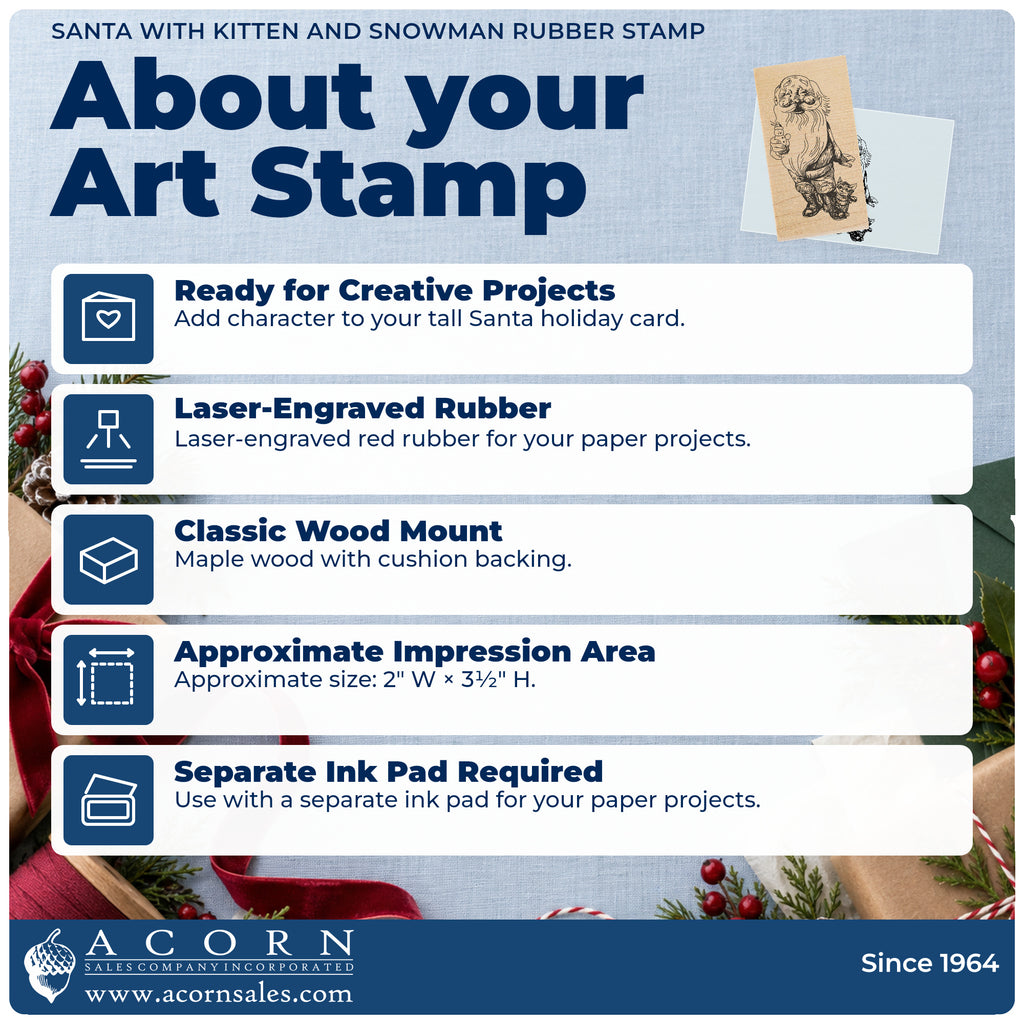 SANTA WITH KITTEN AND SNOWMAN RUBBER STAMP

About your Art Stamp

Ready for Creative Projects
Add character to your tall Santa holiday card.

Laser-Engraved Rubber
Laser-engraved red rubber for your paper projects.

Classic Wood Mount
Maple wood with cushion backing.

Approximate Impression Area
Approximate size: 2" W × 3½" H.

Separate Ink Pad Required
Use with a separate ink pad for your paper projects.

ACORN
SALES COMPANY INCORPORATED
www.acornsales.com

Since 1964