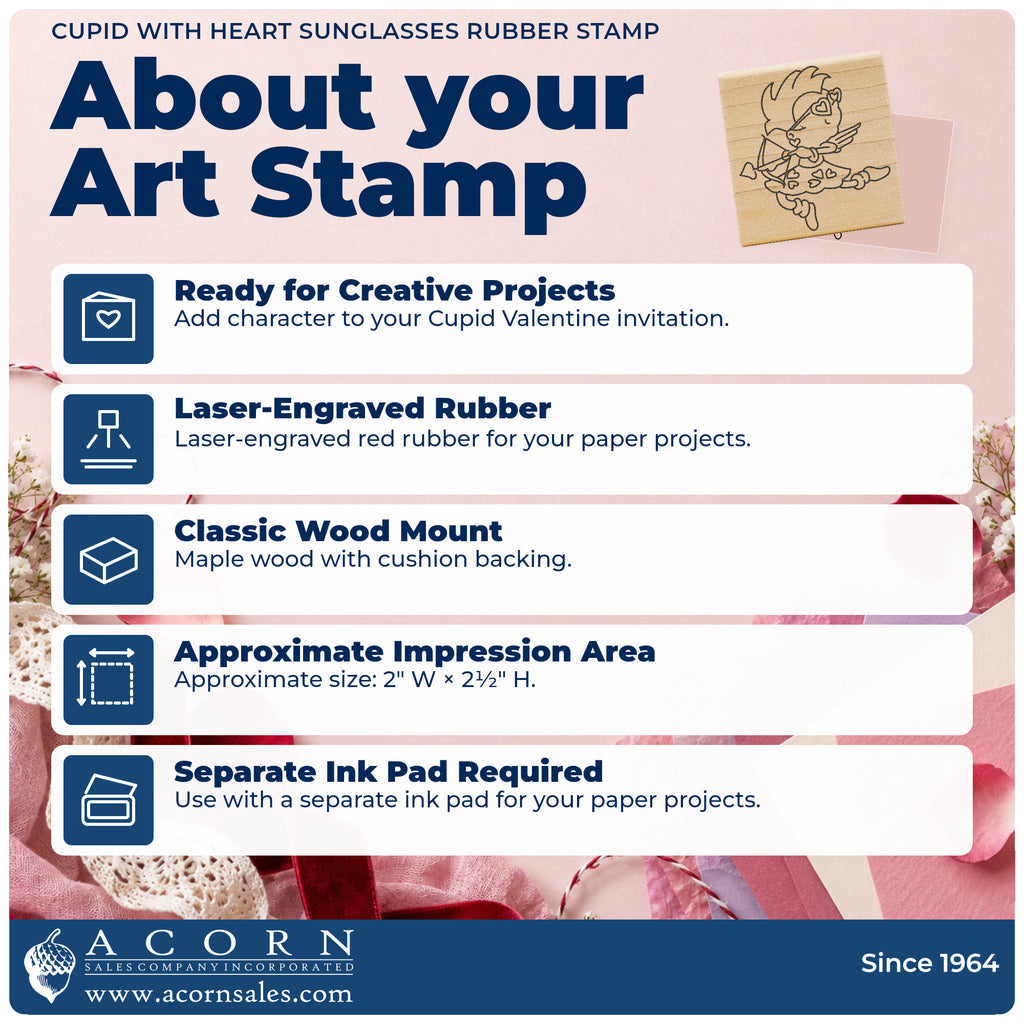 CUPID WITH HEART SUNGLASSES RUBBER STAMP

About your Art Stamp

Ready for Creative Projects
Add character to your Cupid Valentine invitation.

Laser-Engraved Rubber
Laser-engraved red rubber for your paper projects.

Classic Wood Mount
Maple wood with cushion backing.

Approximate Impression Area
Approximate size: 2" W × 2½" H.

Separate Ink Pad Required
Use with a separate ink pad for your paper projects.

ACORN
SALES COMPANY INCORPORATED
www.acornsales.com

Since 1964