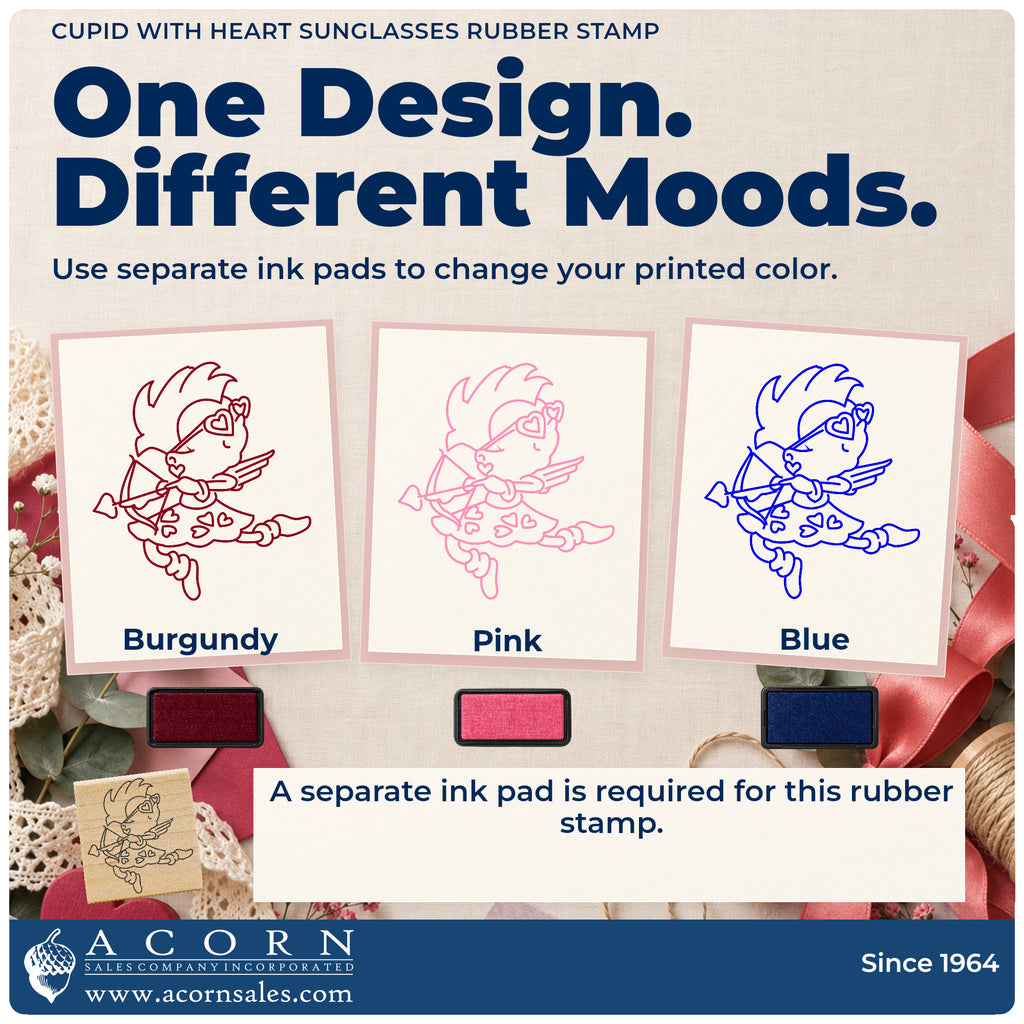 CUPID WITH HEART SUNGLASSES RUBBER STAMP

One Design. Different Moods.

Use separate ink pads to change your printed color.

Burgundy

Pink

Blue

A separate ink pad is required for this rubber stamp.

ACORN
SALES COMPANY INCORPORATED
www.acornsales.com

Since 1964