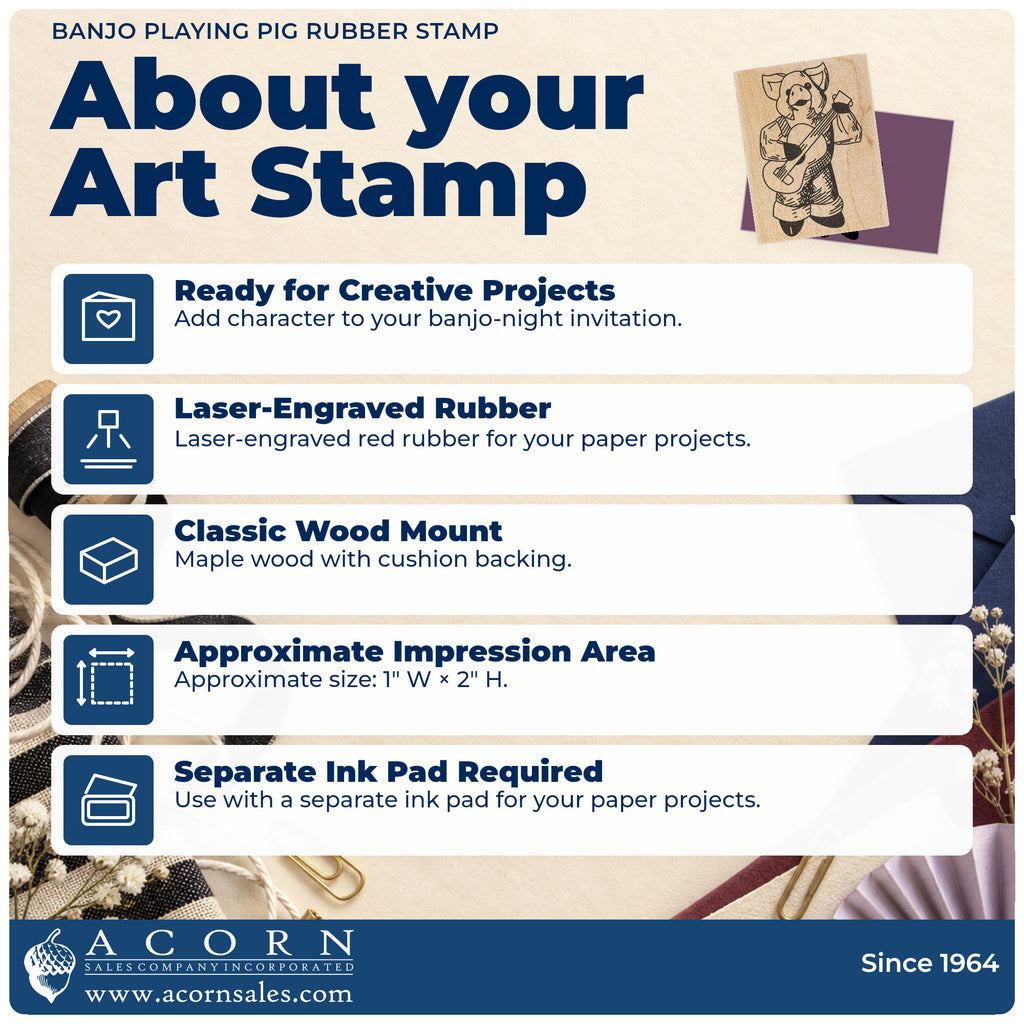 BANJO PLAYING PIG RUBBER STAMP

About your Art Stamp

Ready for Creative Projects
Add character to your banjo-night invitation.

Laser-Engraved Rubber
Laser-engraved red rubber for your paper projects.

Classic Wood Mount
Maple wood with cushion backing.

Approximate Impression Area
Approximate size: 1" W × 2" H.

Separate Ink Pad Required
Use with a separate ink pad for your paper projects.

ACORN
SALES COMPANY INCORPORATED
www.acornsales.com

Since 1964