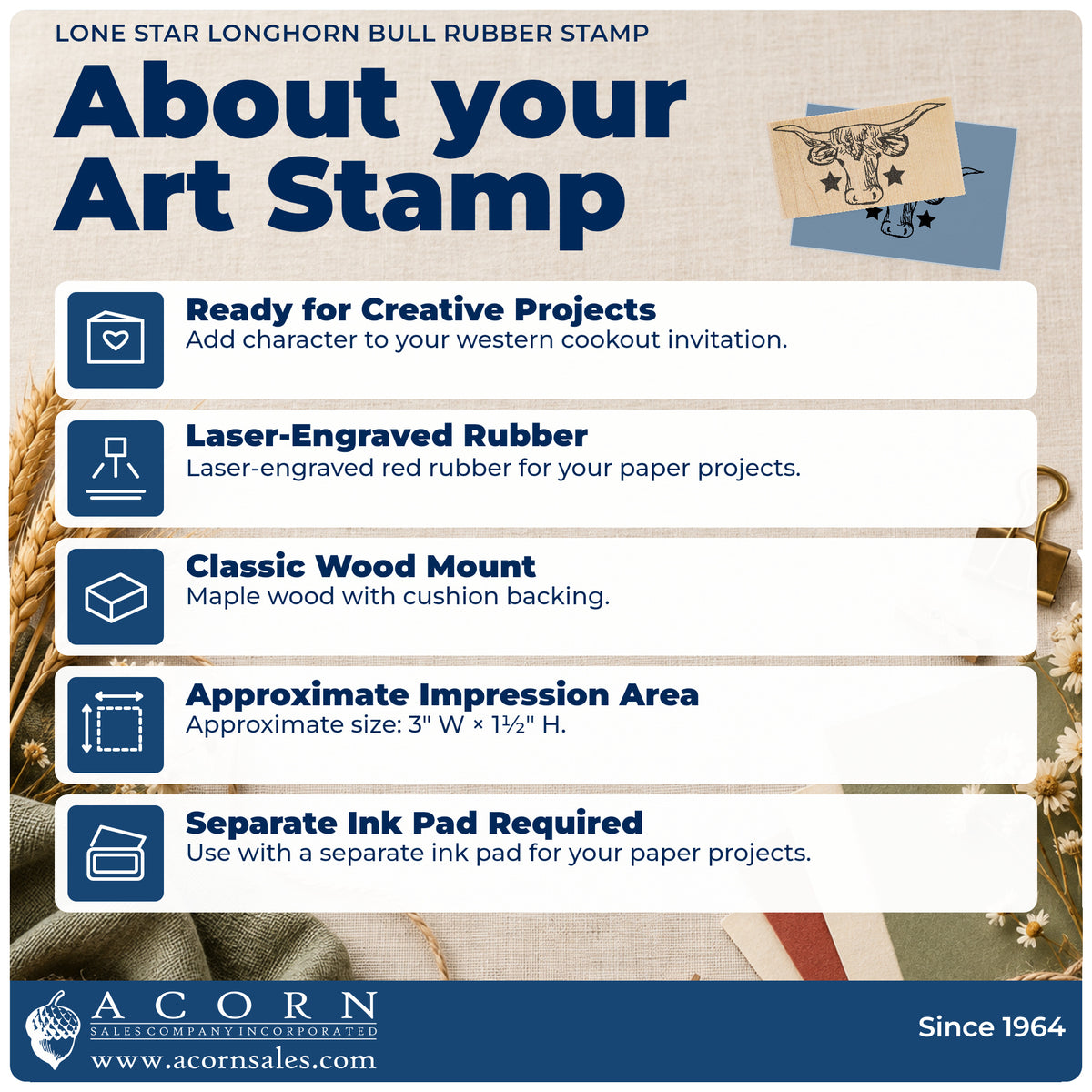 LONE STAR LONGHORN BULL RUBBER STAMP

About your Art Stamp

Ready for Creative Projects
Add character to your western cookout invitation.

Laser-Engraved Rubber
Laser-engraved red rubber for your paper projects.

Classic Wood Mount
Maple wood with cushion backing.

Approximate Impression Area
Approximate size: 3" W × 1½" H.

Separate Ink Pad Required
Use with a separate ink pad for your paper projects.

ACORN
SALES COMPANY INCORPORATED
www.acornsales.com

Since 1964