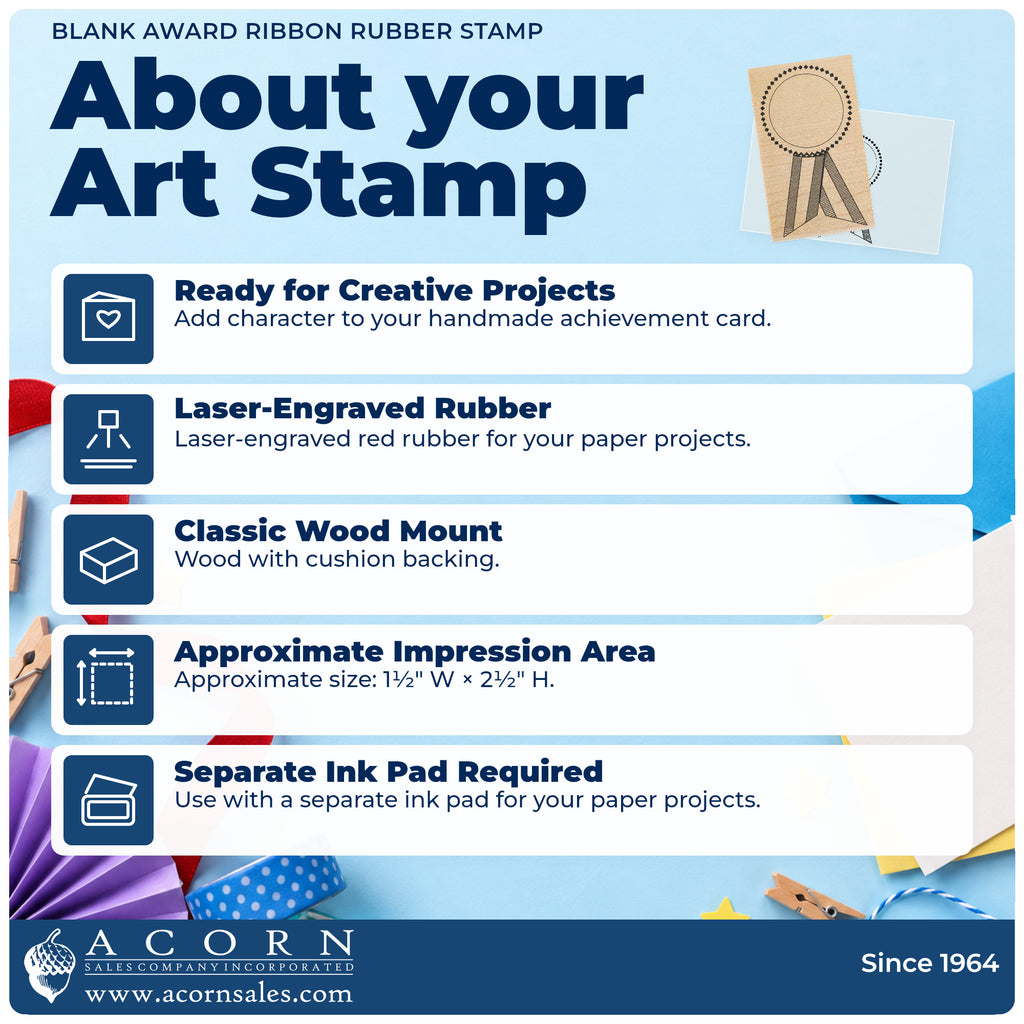 BLANK AWARD RIBBON RUBBER STAMP

About your Art Stamp

Ready for Creative Projects
Add character to your handmade achievement card.

Laser-Engraved Rubber
Laser-engraved red rubber for your paper projects.

Classic Wood Mount
Wood with cushion backing.

Approximate Impression Area
Approximate size: 1½" W × 2½" H.

Separate Ink Pad Required
Use with a separate ink pad for your paper projects.

ACORN
SALES COMPANY INCORPORATED
www.acornsales.com

Since 1964