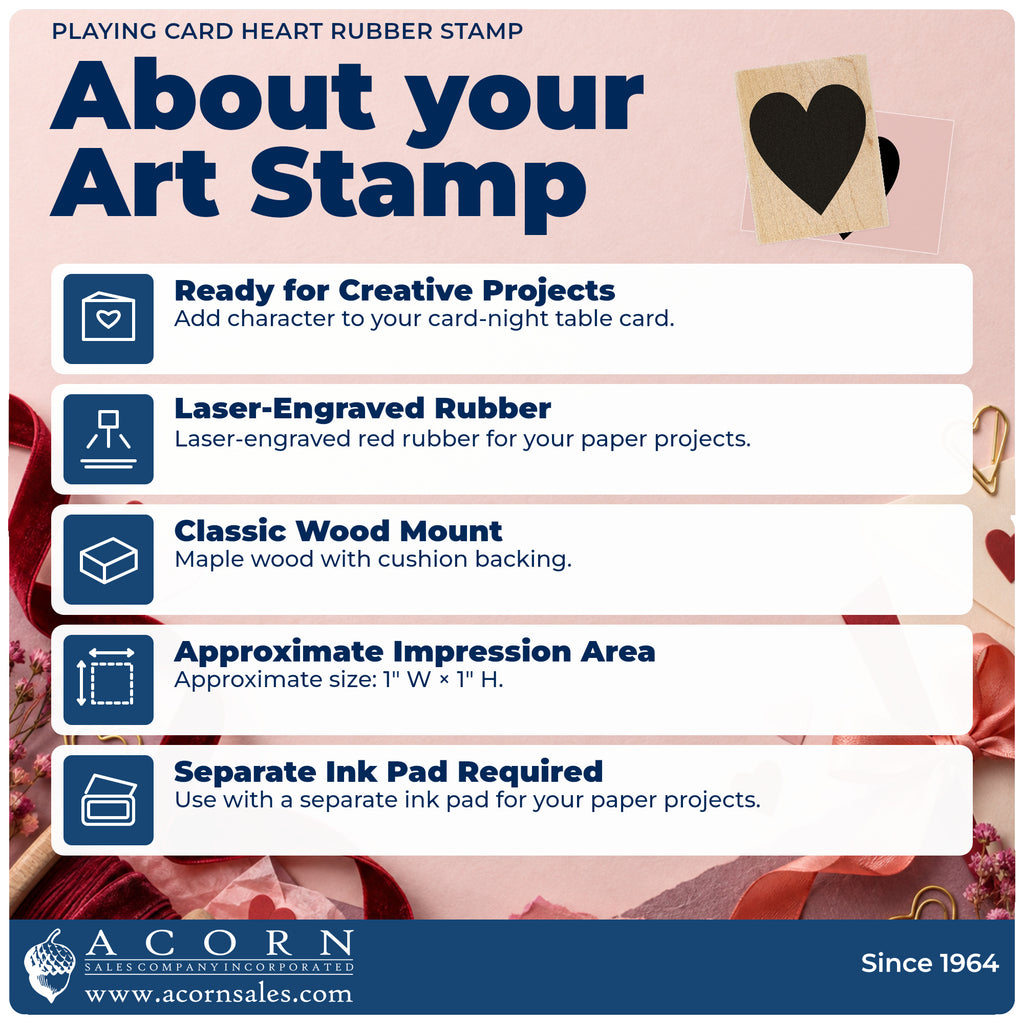 PLAYING CARD HEART RUBBER STAMP

About your Art Stamp

Ready for Creative Projects
Add character to your card-night table card.

Laser-Engraved Rubber
Laser-engraved red rubber for your paper projects.

Classic Wood Mount
Maple wood with cushion backing.

Approximate Impression Area
Approximate size: 1" W × 1" H.

Separate Ink Pad Required
Use with a separate ink pad for your paper projects.

ACORN
SALES COMPANY INCORPORATED
www.acornsales.com

Since 1964