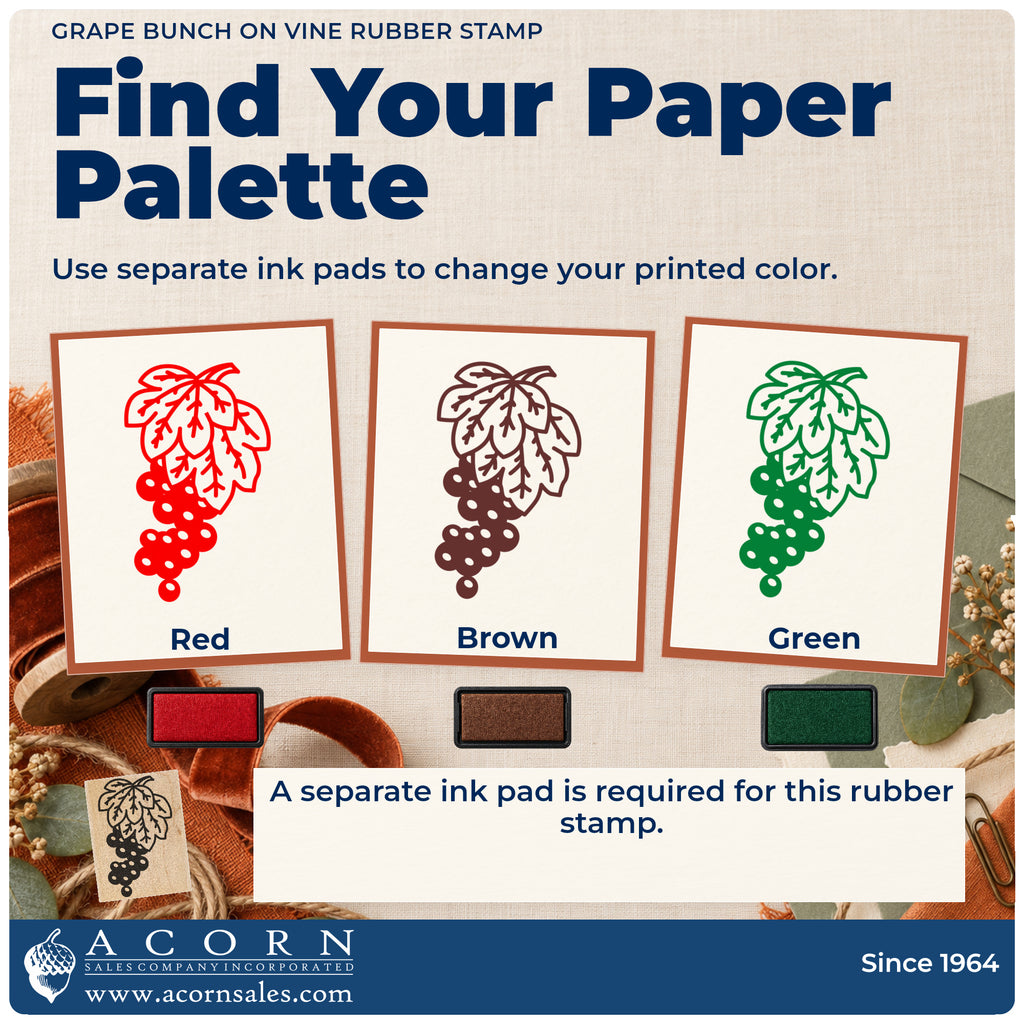 GRAPE BUNCH ON VINE RUBBER STAMP

Find Your Paper Palette

Use separate ink pads to change your printed color.

Red

Brown

Green

A separate ink pad is required for this rubber stamp.

ACORN
SALES COMPANY INCORPORATED
www.acornsales.com

Since 1964