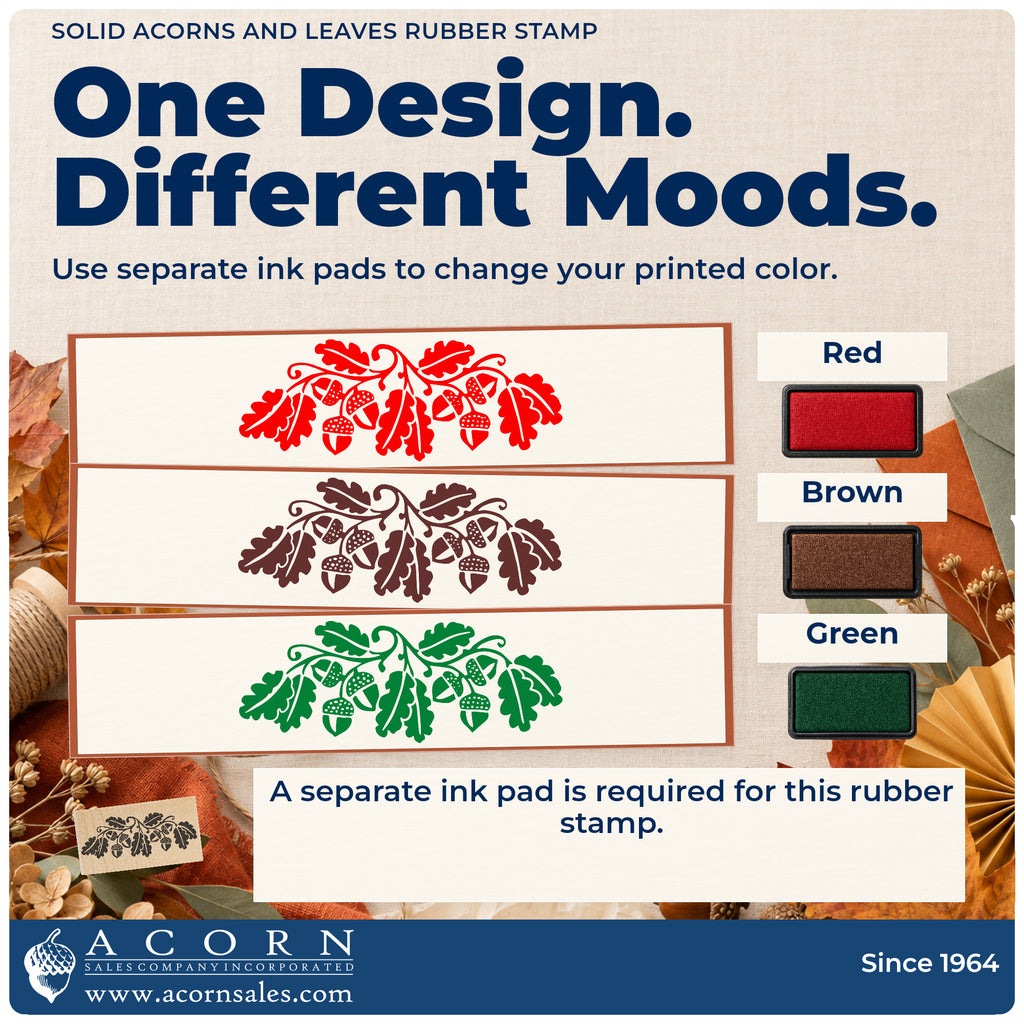 SOLID ACORNS AND LEAVES RUBBER STAMP

One Design. Different Moods.

Use separate ink pads to change your printed color.

Red

Brown

Green

A separate ink pad is required for this rubber stamp.

ACORN
SALES COMPANY INCORPORATED
www.acornsales.com

Since 1964