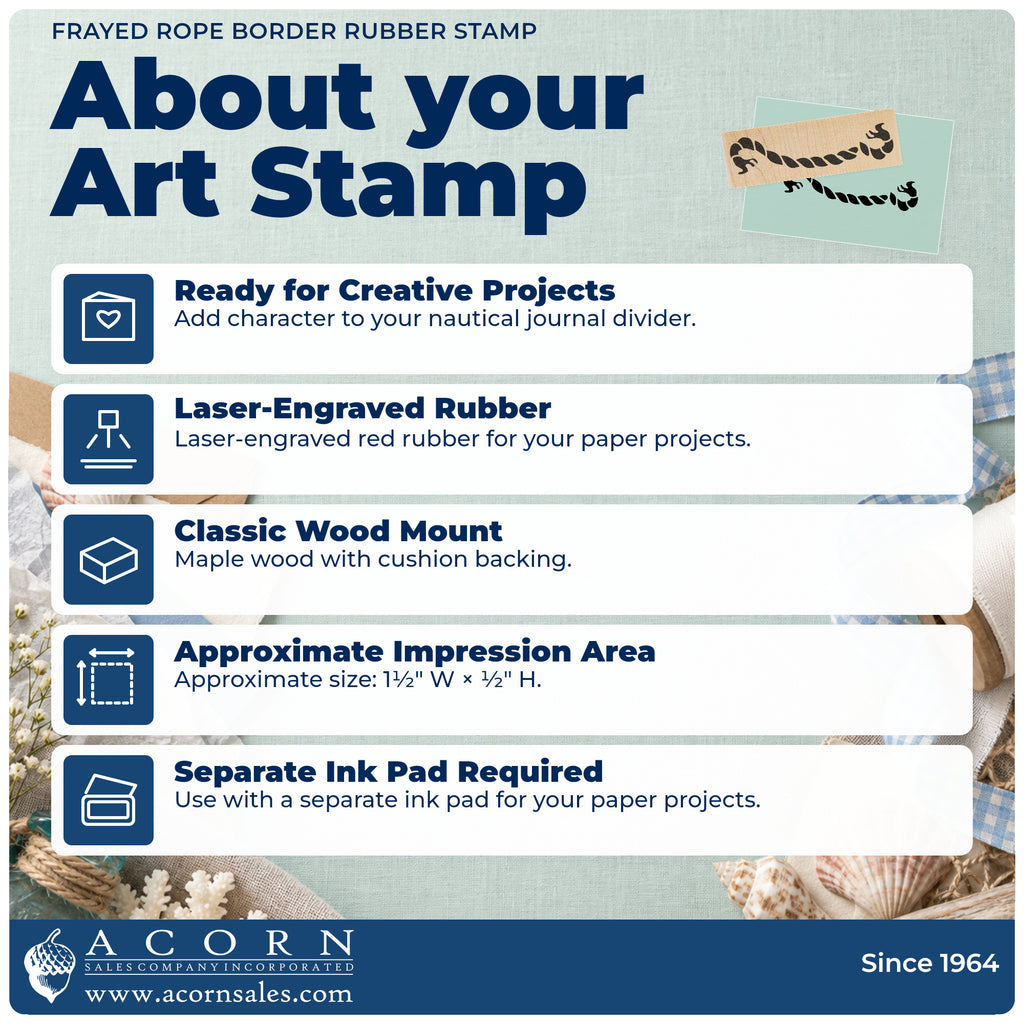 FRAYED ROPE BORDER RUBBER STAMP

About your Art Stamp

Ready for Creative Projects
Add character to your nautical journal divider.

Laser-Engraved Rubber
Laser-engraved red rubber for your paper projects.

Classic Wood Mount
Maple wood with cushion backing.

Approximate Impression Area
Approximate size: 1½" W × ½" H.

Separate Ink Pad Required
Use with a separate ink pad for your paper projects.

ACORN
SALES COMPANY INCORPORATED
www.acornsales.com

Since 1964