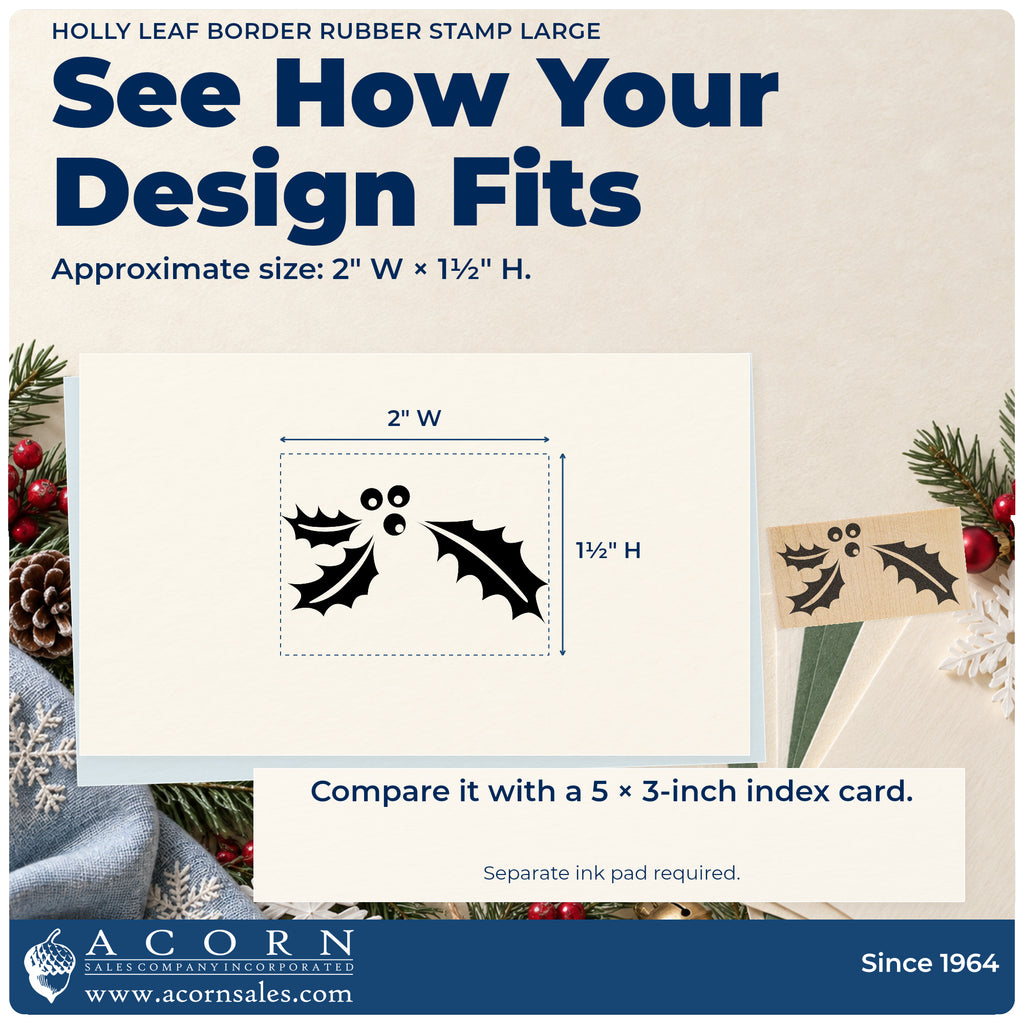 HOLLY LEAF BORDER RUBBER STAMP LARGE

See How Your Design Fits

Approximate size: 2" W × 1½" H.

2" W

1½" H

Compare it with a 5 × 3-inch index card.

Separate ink pad required.

ACORN
SALES COMPANY INCORPORATED
www.acornsales.com

Since 1964