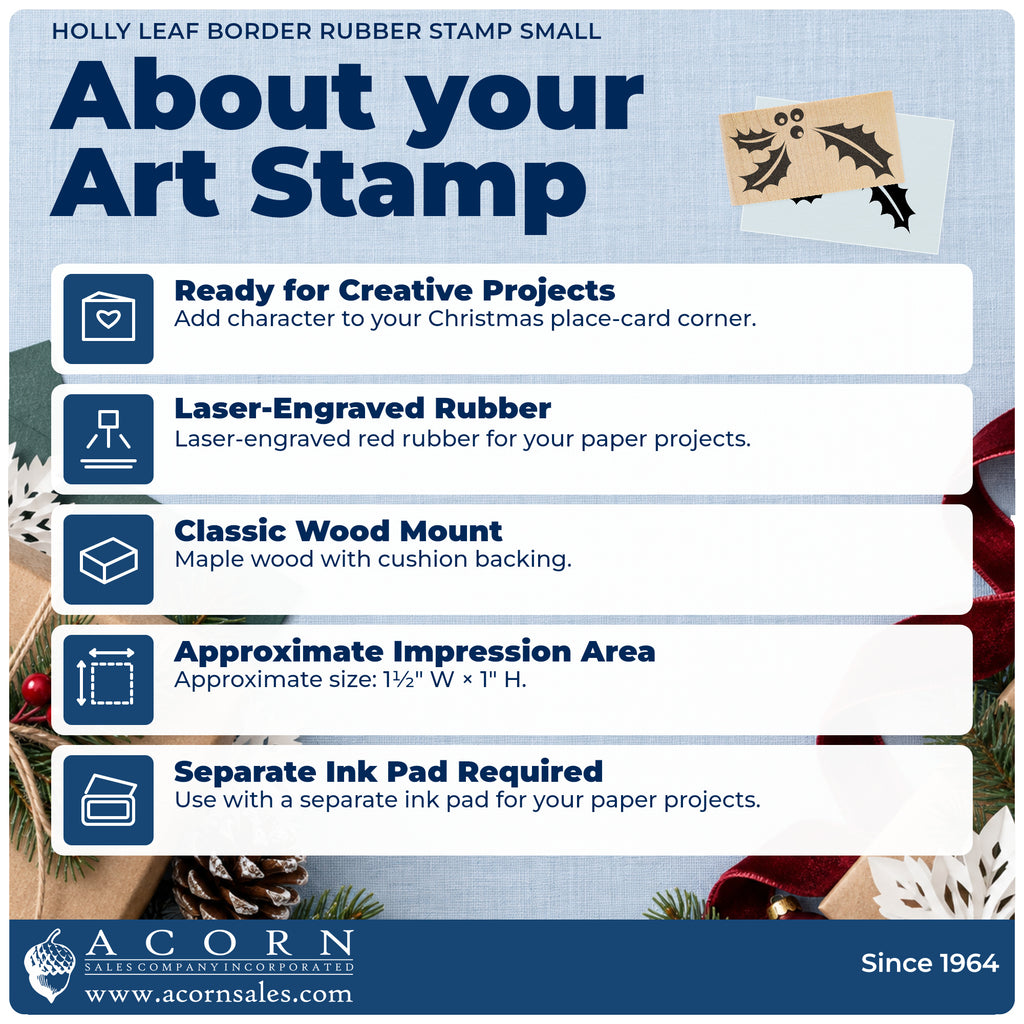 HOLLY LEAF BORDER RUBBER STAMP SMALL

About your Art Stamp

Ready for Creative Projects
Add character to your Christmas place-card corner.

Laser-Engraved Rubber
Laser-engraved red rubber for your paper projects.

Classic Wood Mount
Maple wood with cushion backing.

Approximate Impression Area
Approximate size: 1½" W × 1" H.

Separate Ink Pad Required
Use with a separate ink pad for your paper projects.

ACORN
SALES COMPANY INCORPORATED
www.acornsales.com

Since 1964