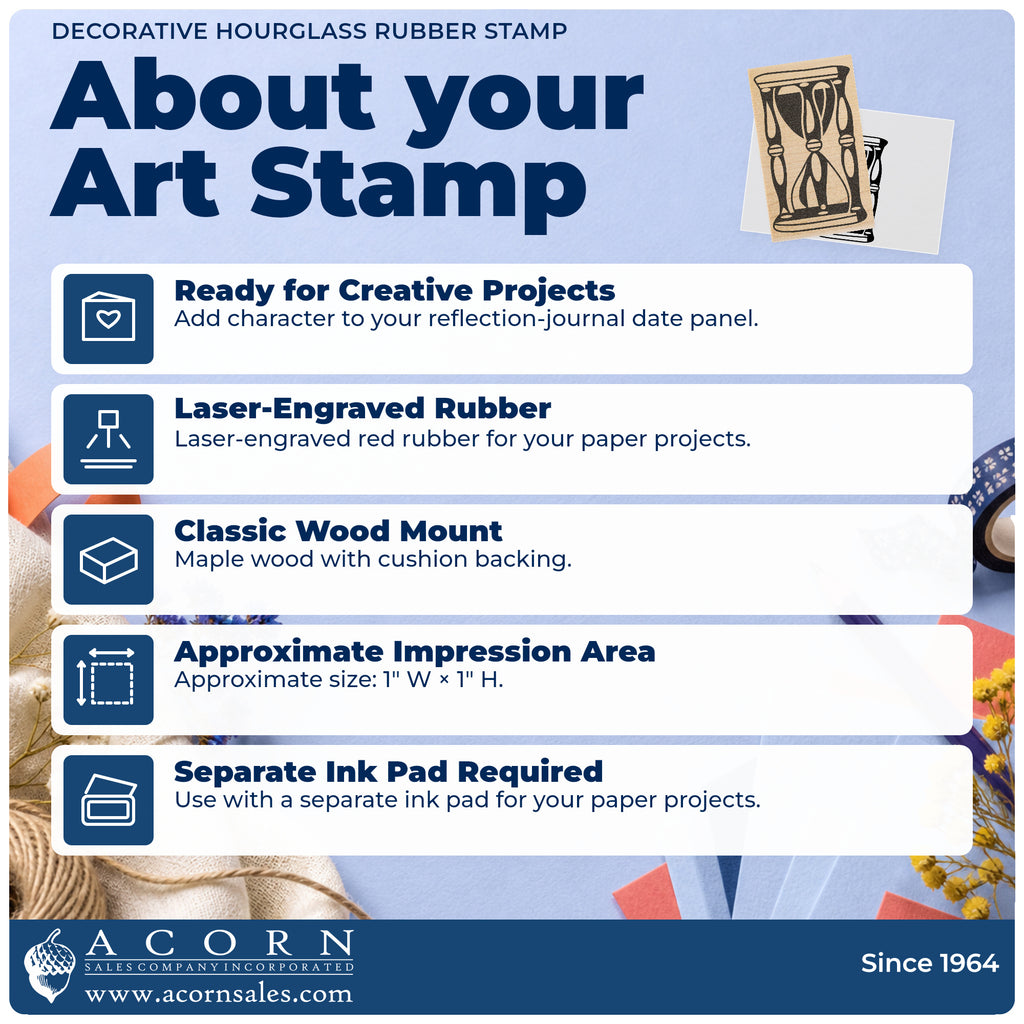 DECORATIVE HOURGLASS RUBBER STAMP

About your Art Stamp

Ready for Creative Projects
Add character to your reflection-journal date panel.

Laser-Engraved Rubber
Laser-engraved red rubber for your paper projects.

Classic Wood Mount
Maple wood with cushion backing.

Approximate Impression Area
Approximate size: 1" W × 1" H.

Separate Ink Pad Required
Use with a separate ink pad for your paper projects.

ACORN
SALES COMPANY INCORPORATED
www.acornsales.com

Since 1964