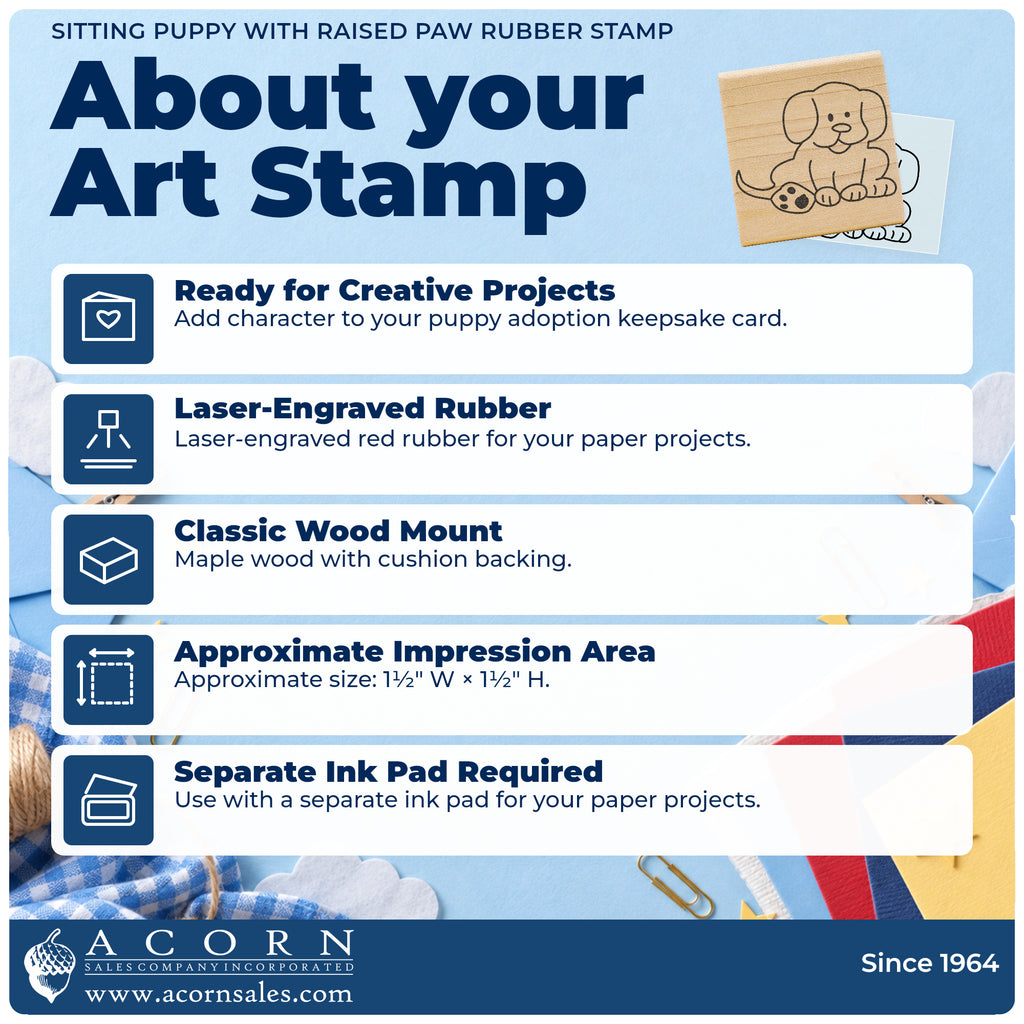 SITTING PUPPY WITH RAISED PAW RUBBER STAMP

About your Art Stamp

Ready for Creative Projects
Add character to your puppy adoption keepsake card.

Laser-Engraved Rubber
Laser-engraved red rubber for your paper projects.

Classic Wood Mount
Maple wood with cushion backing.

Approximate Impression Area
Approximate size: 1½" W × 1½" H.

Separate Ink Pad Required
Use with a separate ink pad for your paper projects.

ACORN
SALES COMPANY INCORPORATED
www.acornsales.com

Since 1964