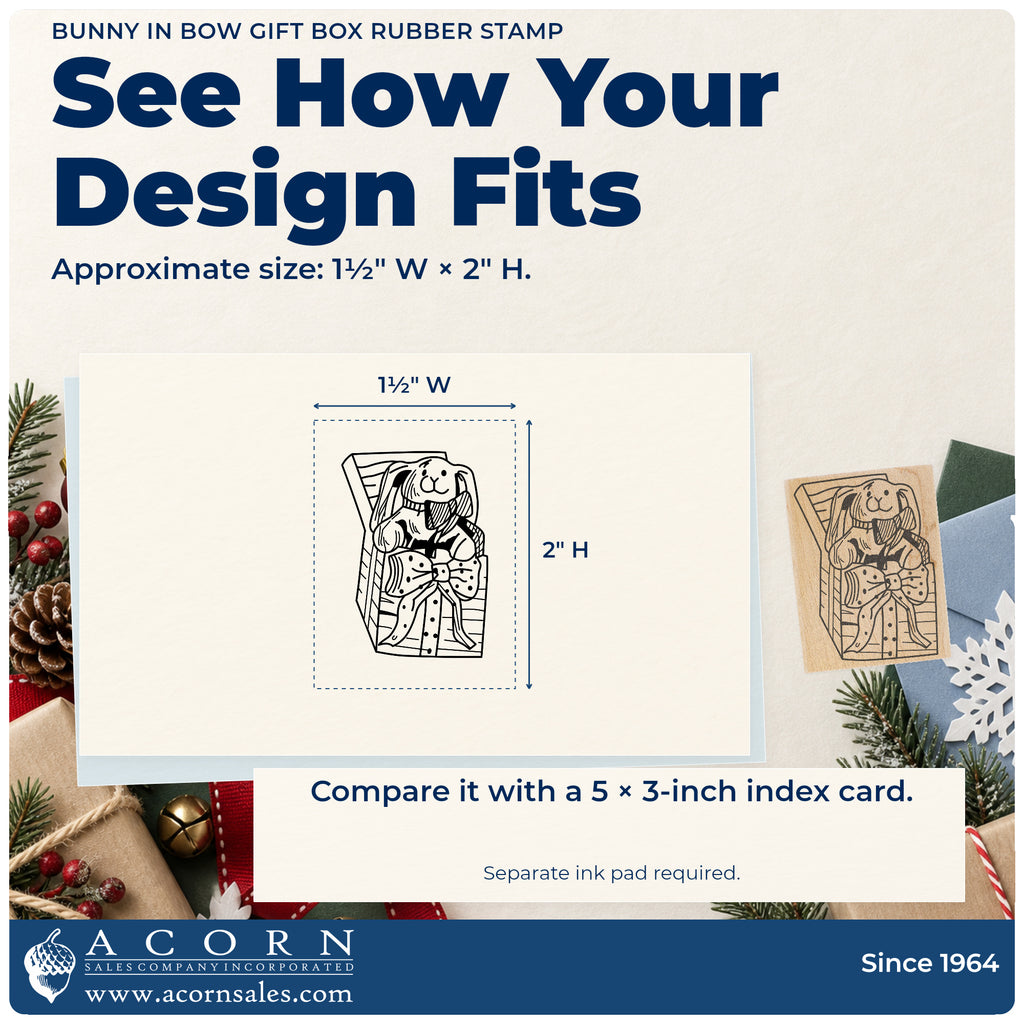 BUNNY IN BOW GIFT BOX RUBBER STAMP

See How Your Design Fits

Approximate size: 1½" W × 2" H.

1½" W

2" H

Compare it with a 5 × 3-inch index card.

Separate ink pad required.

ACORN
SALES COMPANY INCORPORATED
www.acornsales.com

Since 1964