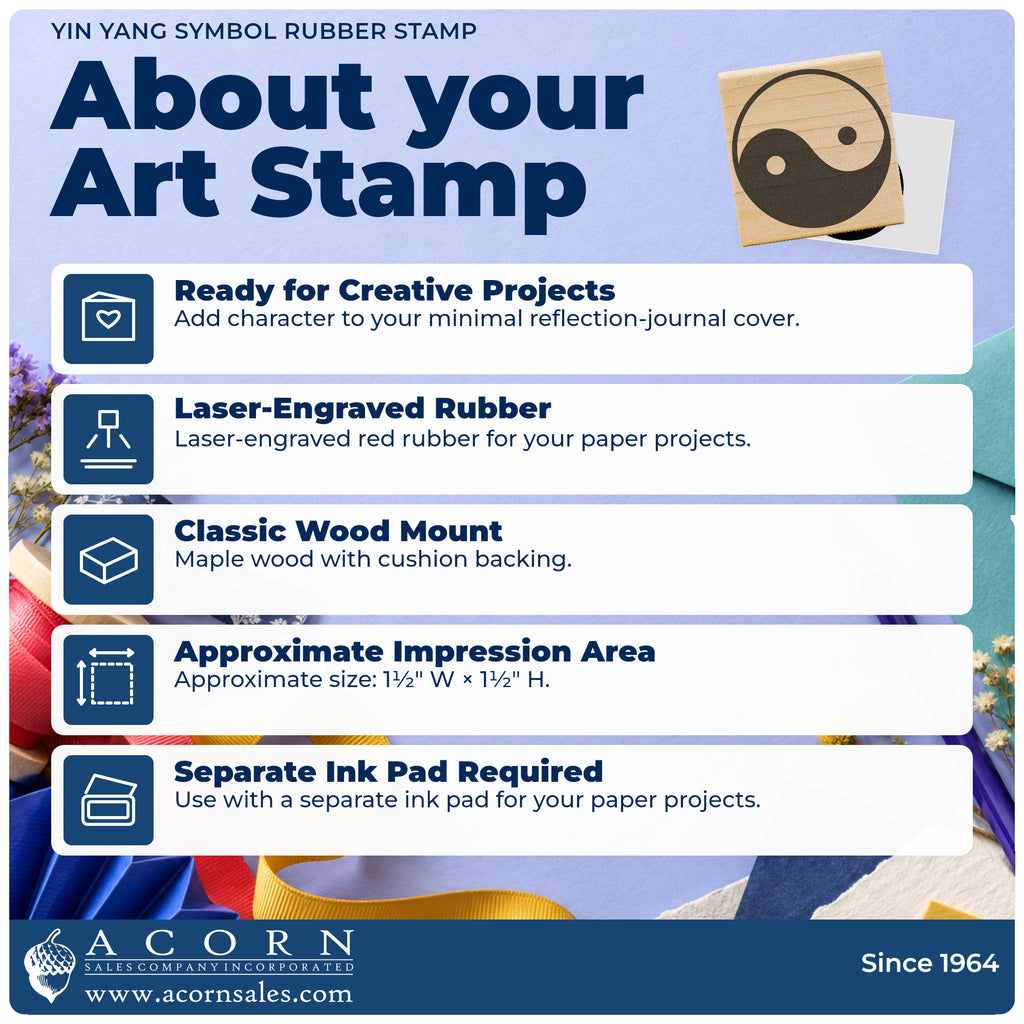 YIN YANG SYMBOL RUBBER STAMP

About your Art Stamp

Ready for Creative Projects
Add character to your minimal reflection-journal cover.

Laser-Engraved Rubber
Laser-engraved red rubber for your paper projects.

Classic Wood Mount
Maple wood with cushion backing.

Approximate Impression Area
Approximate size: 1½" W × 1½" H.

Separate Ink Pad Required
Use with a separate ink pad for your paper projects.

ACORN
SALES COMPANY INCORPORATED
www.acornsales.com

Since 1964