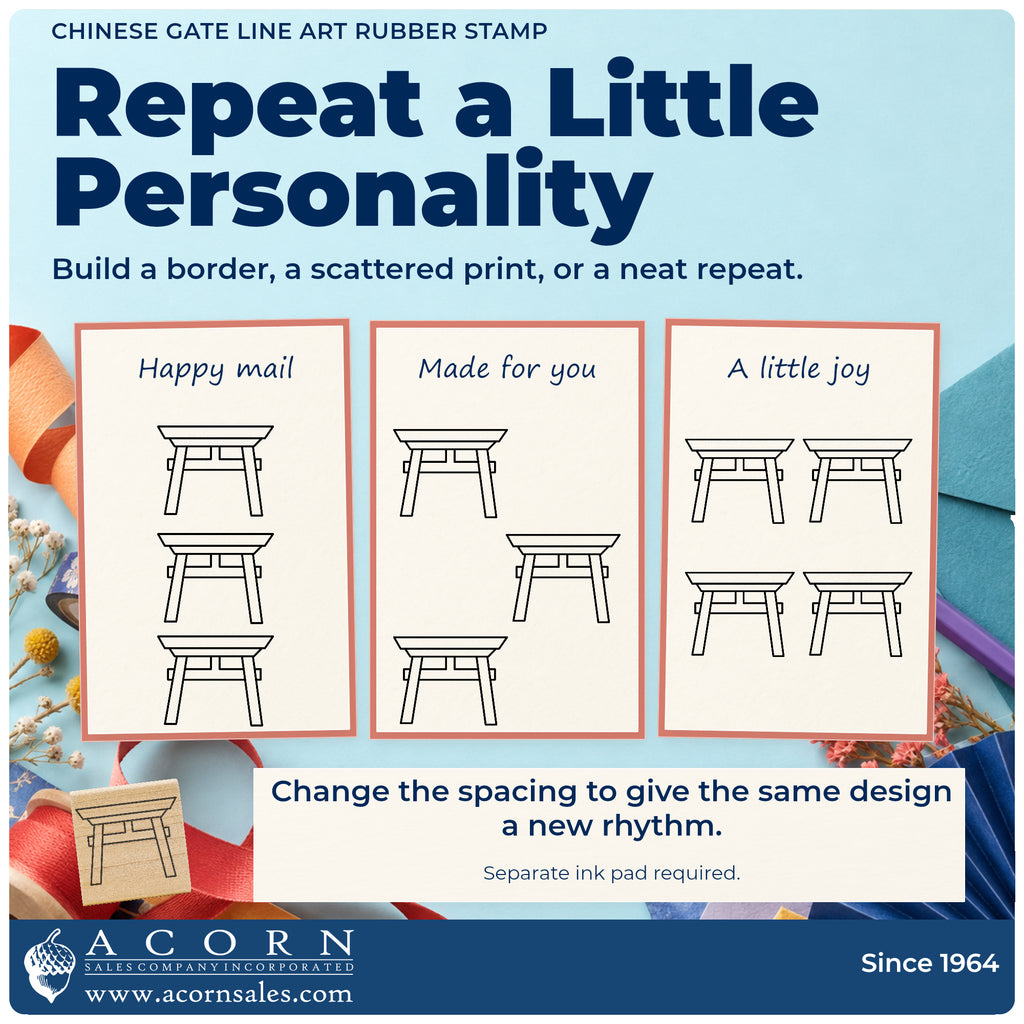 CHINESE GATE LINE ART RUBBER STAMP

Repeat a Little Personality

Build a border, a scattered print, or a neat repeat.

Happy mail

Made for you

A little joy

Change the spacing to give the same design a new rhythm.

Separate ink pad required.

ACORN
SALES COMPANY INCORPORATED
www.acornsales.com

Since 1964