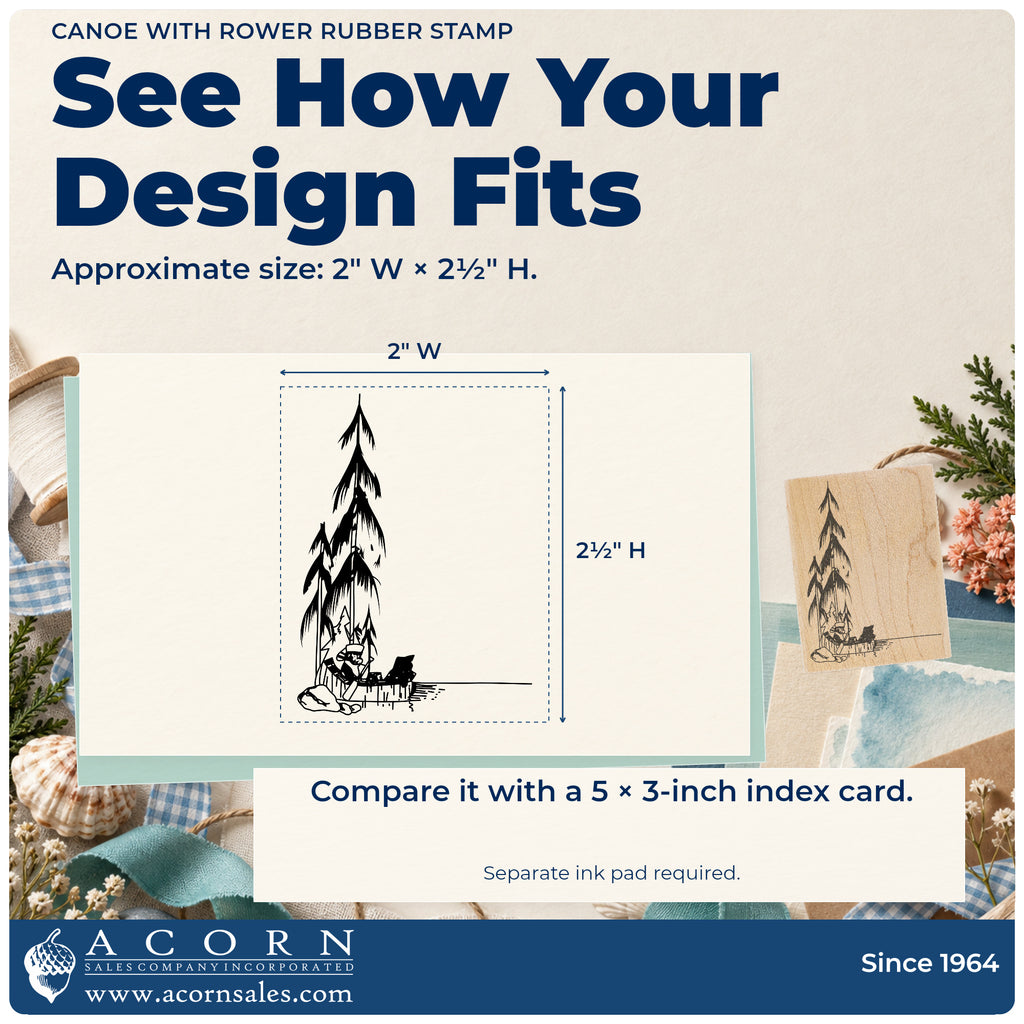 CANOE WITH ROWER RUBBER STAMP

See How Your Design Fits

Approximate size: 2" W × 2½" H.

2" W

2½" H

Compare it with a 5 × 3-inch index card.

Separate ink pad required.

ACORN
SALES COMPANY INCORPORATED
www.acornsales.com

Since 1964