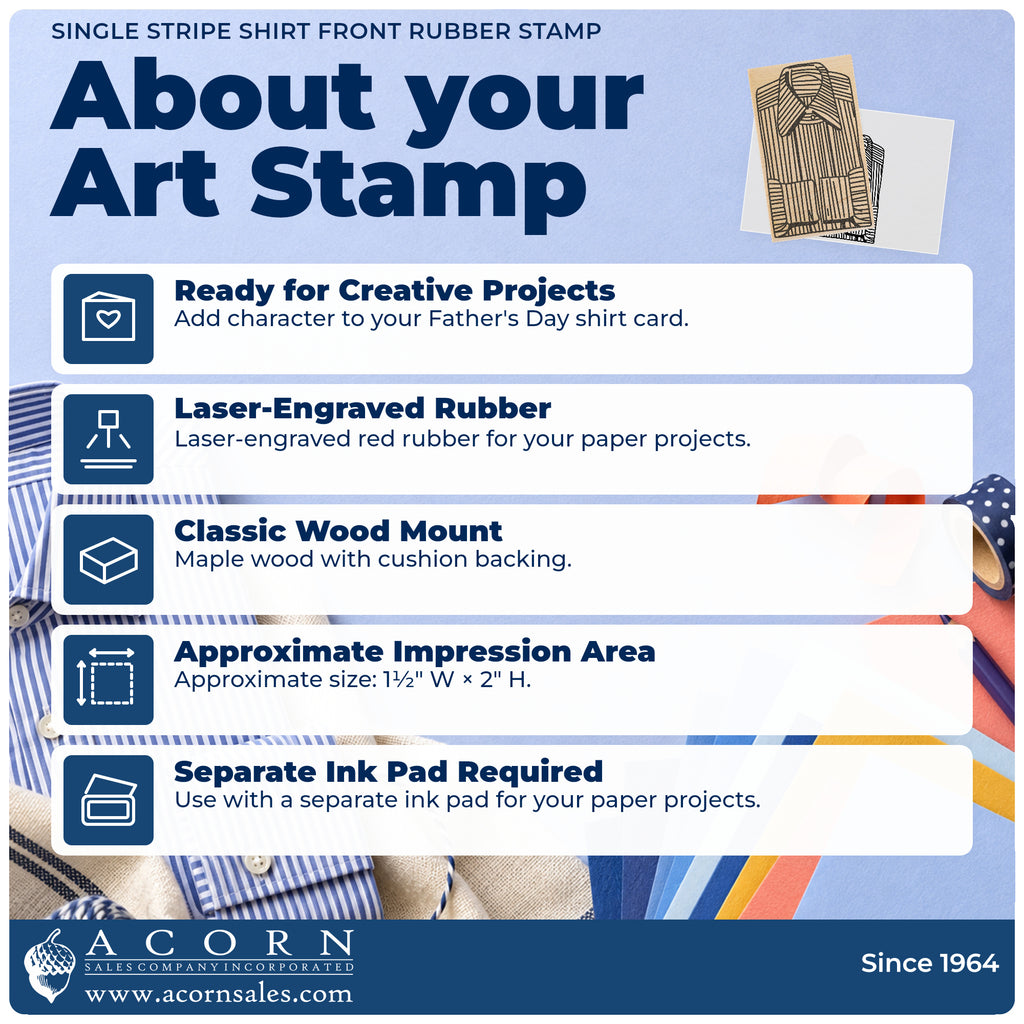 SINGLE STRIPE SHIRT FRONT RUBBER STAMP

About your Art Stamp

Ready for Creative Projects
Add character to your Father's Day shirt card.

Laser-Engraved Rubber
Laser-engraved red rubber for your paper projects.

Classic Wood Mount
Maple wood with cushion backing.

Approximate Impression Area
Approximate size: 1½" W × 2" H.

Separate Ink Pad Required
Use with a separate ink pad for your paper projects.

ACORN
SALES COMPANY INCORPORATED
www.acornsales.com

Since 1964