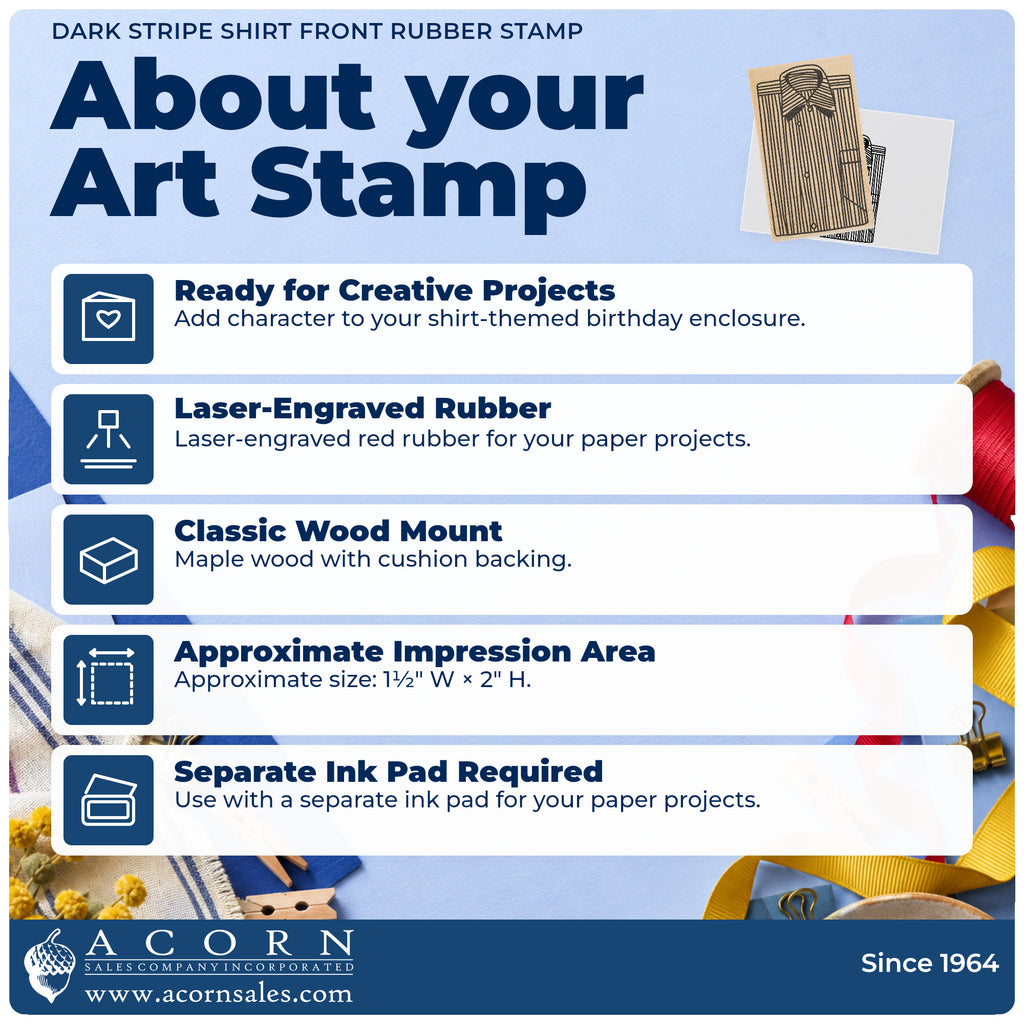 DARK STRIPE SHIRT FRONT RUBBER STAMP

About your Art Stamp

Ready for Creative Projects
Add character to your shirt-themed birthday enclosure.

Laser-Engraved Rubber
Laser-engraved red rubber for your paper projects.

Classic Wood Mount
Maple wood with cushion backing.

Approximate Impression Area
Approximate size: 1½" W × 2" H.

Separate Ink Pad Required
Use with a separate ink pad for your paper projects.

ACORN
SALES COMPANY INCORPORATED
www.acornsales.com

Since 1964