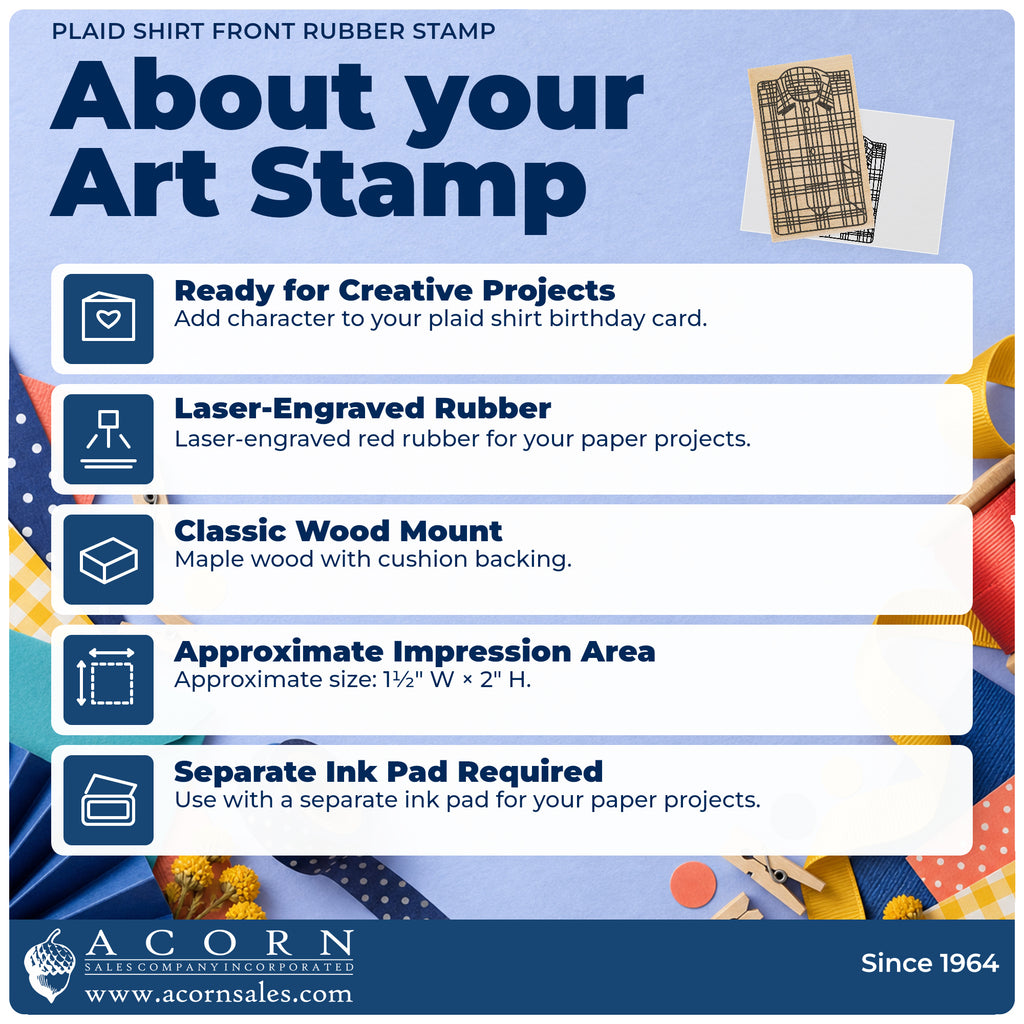 PLAID SHIRT FRONT RUBBER STAMP

About your Art Stamp

Ready for Creative Projects
Add character to your plaid shirt birthday card.

Laser-Engraved Rubber
Laser-engraved red rubber for your paper projects.

Classic Wood Mount
Maple wood with cushion backing.

Approximate Impression Area
Approximate size: 1½" W × 2" H.

Separate Ink Pad Required
Use with a separate ink pad for your paper projects.

ACORN
SALES COMPANY INCORPORATED
www.acornsales.com

Since 1964