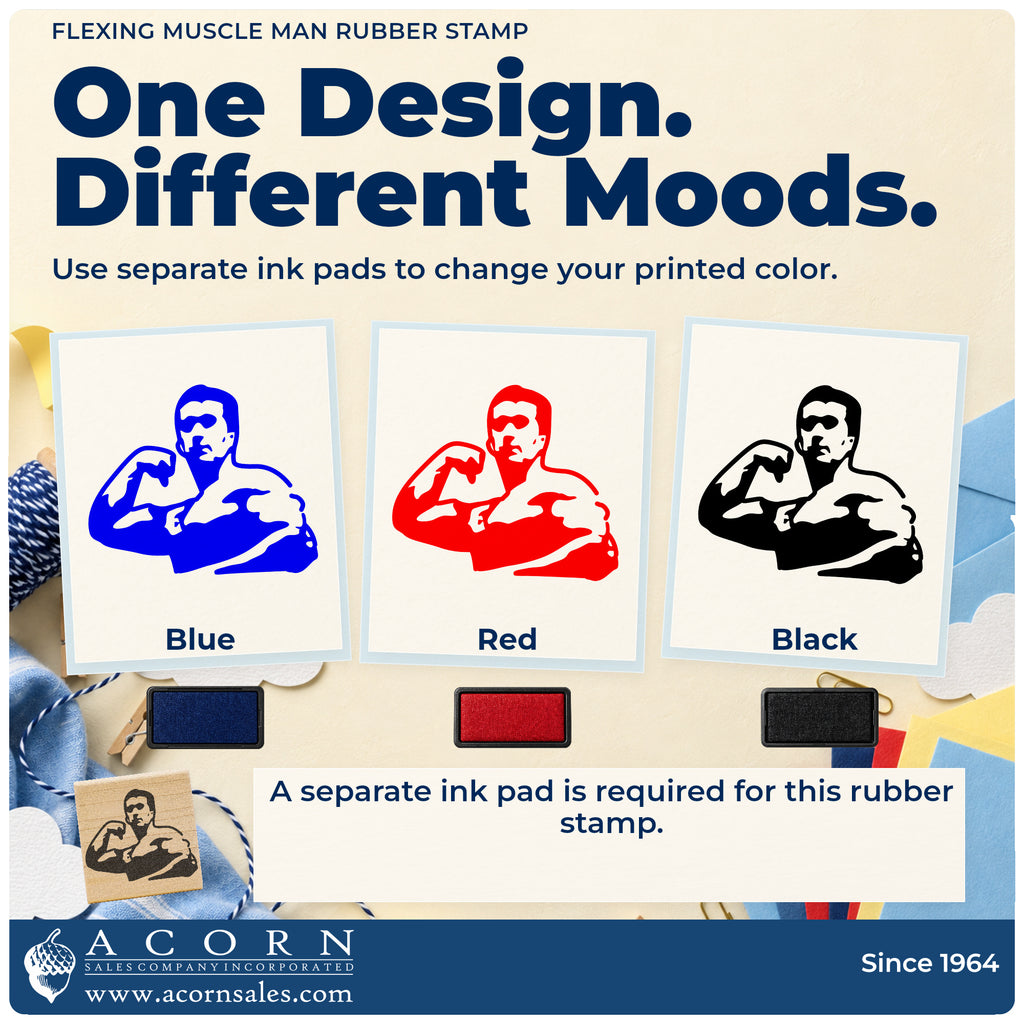 FLEXING MUSCLE MAN RUBBER STAMP

One Design. Different Moods.

Use separate ink pads to change your printed color.

Blue

Red

Black

A separate ink pad is required for this rubber stamp.

ACORN
SALES COMPANY INCORPORATED
www.acornsales.com

Since 1964