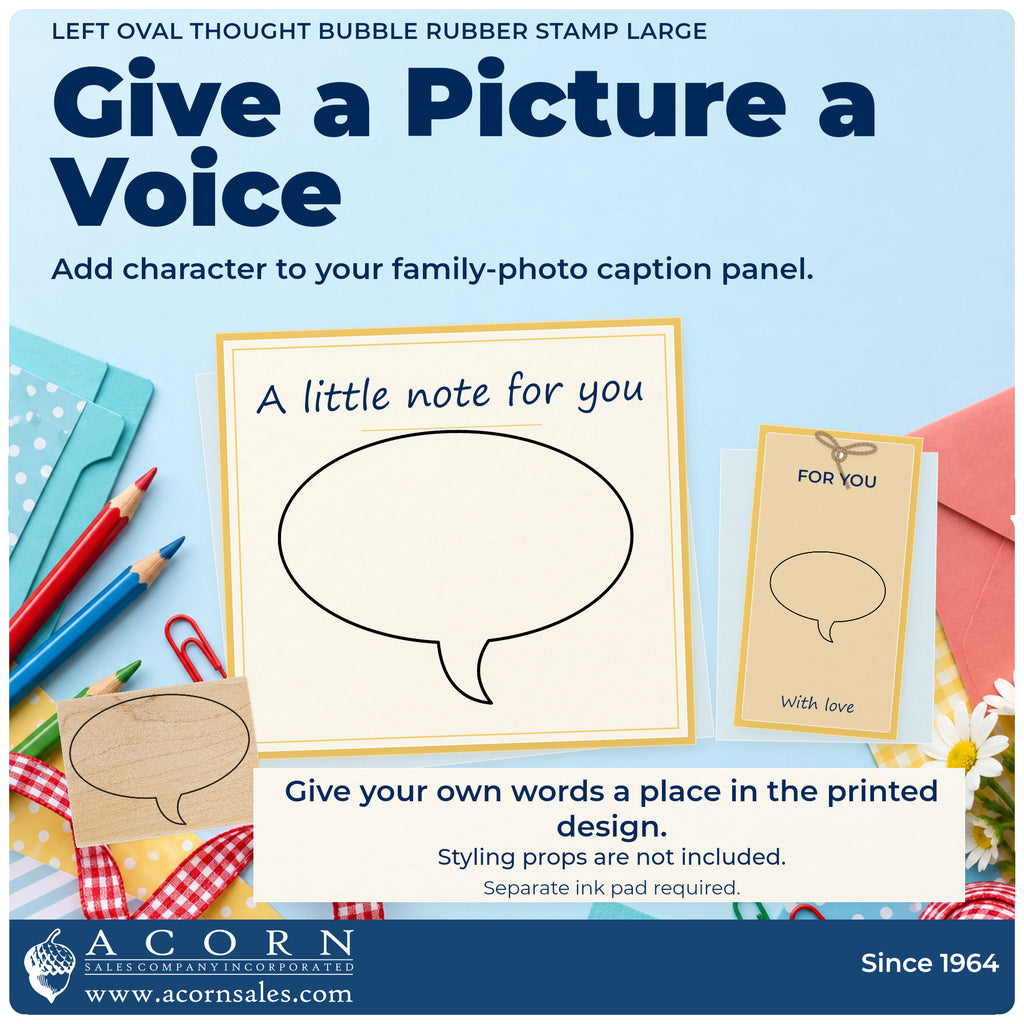 LEFT OVAL THOUGHT BUBBLE RUBBER STAMP LARGE

Give a Picture a Voice

Add character to your family-photo caption panel.

A little note for you

FOR YOU

With love

Give your own words a place in the printed design.

Styling props are not included.

Separate ink pad required.

ACORN
SALES COMPANY INCORPORATED
www.acornsales.com

Since 1964