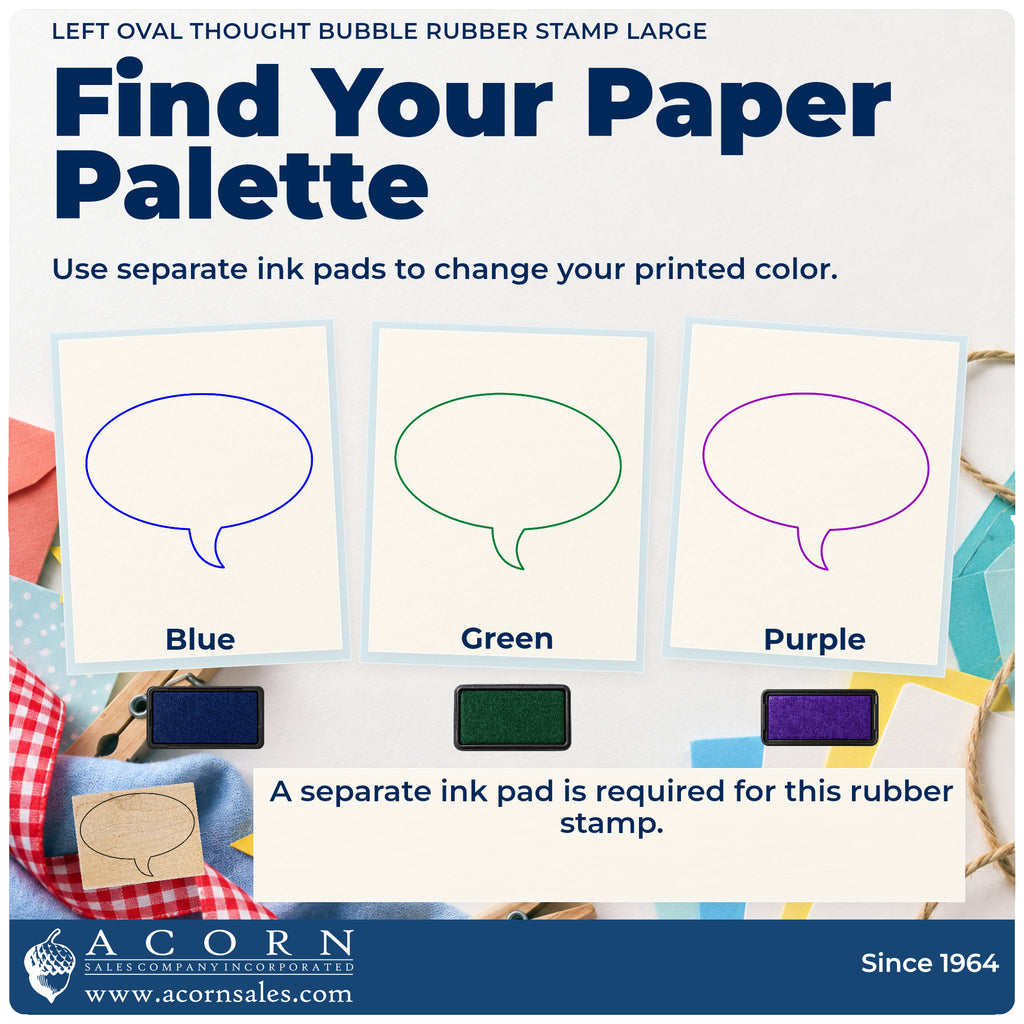 LEFT OVAL THOUGHT BUBBLE RUBBER STAMP LARGE

Find Your Paper Palette

Use separate ink pads to change your printed color.

Blue

Green

Purple

A separate ink pad is required for this rubber stamp.

ACORN
SALES COMPANY INCORPORATED
www.acornsales.com

Since 1964