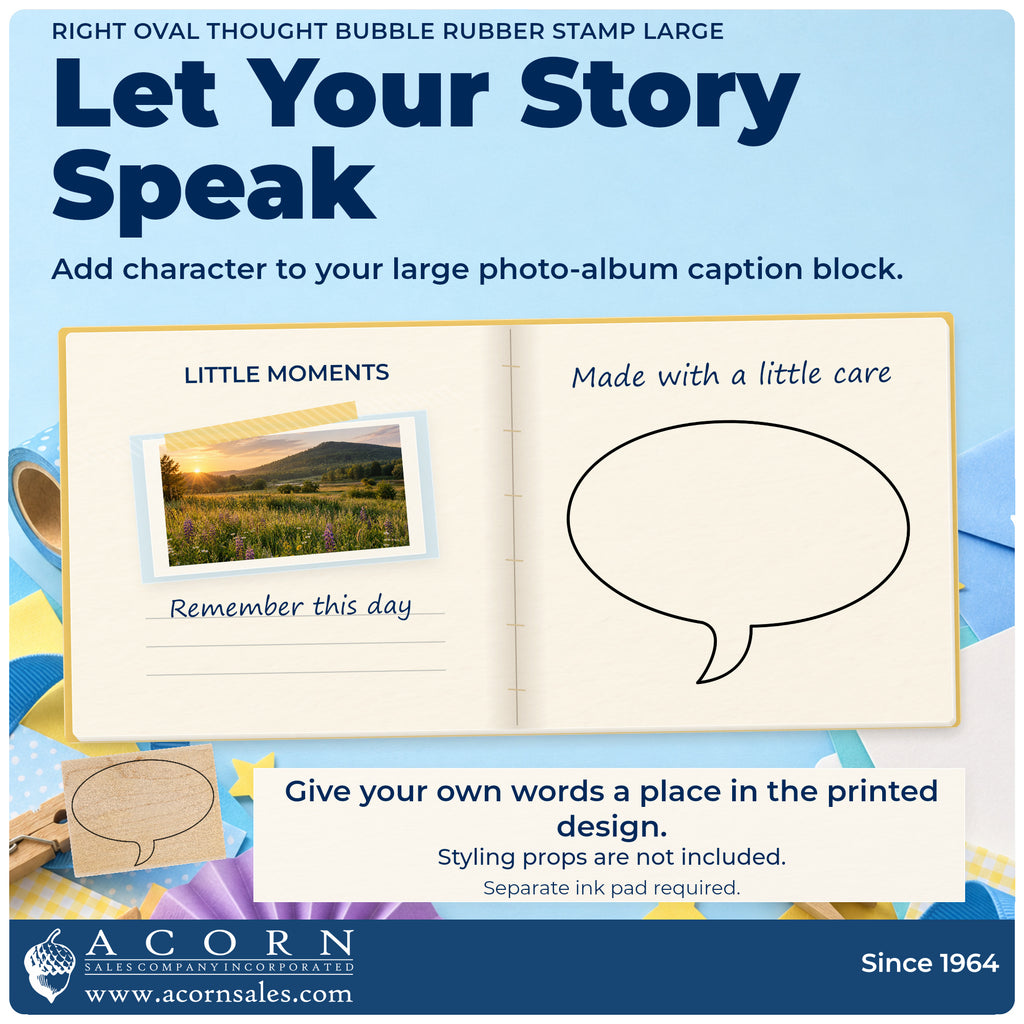 RIGHT OVAL THOUGHT BUBBLE RUBBER STAMP LARGE

Let Your Story Speak

Add character to your large photo-album caption block.

LITTLE MOMENTS

Remember this day

Made with a little care

Give your own words a place in the printed design.

Styling props are not included.

Separate ink pad required.

ACORN
SALES COMPANY INCORPORATED
www.acornsales.com

Since 1964