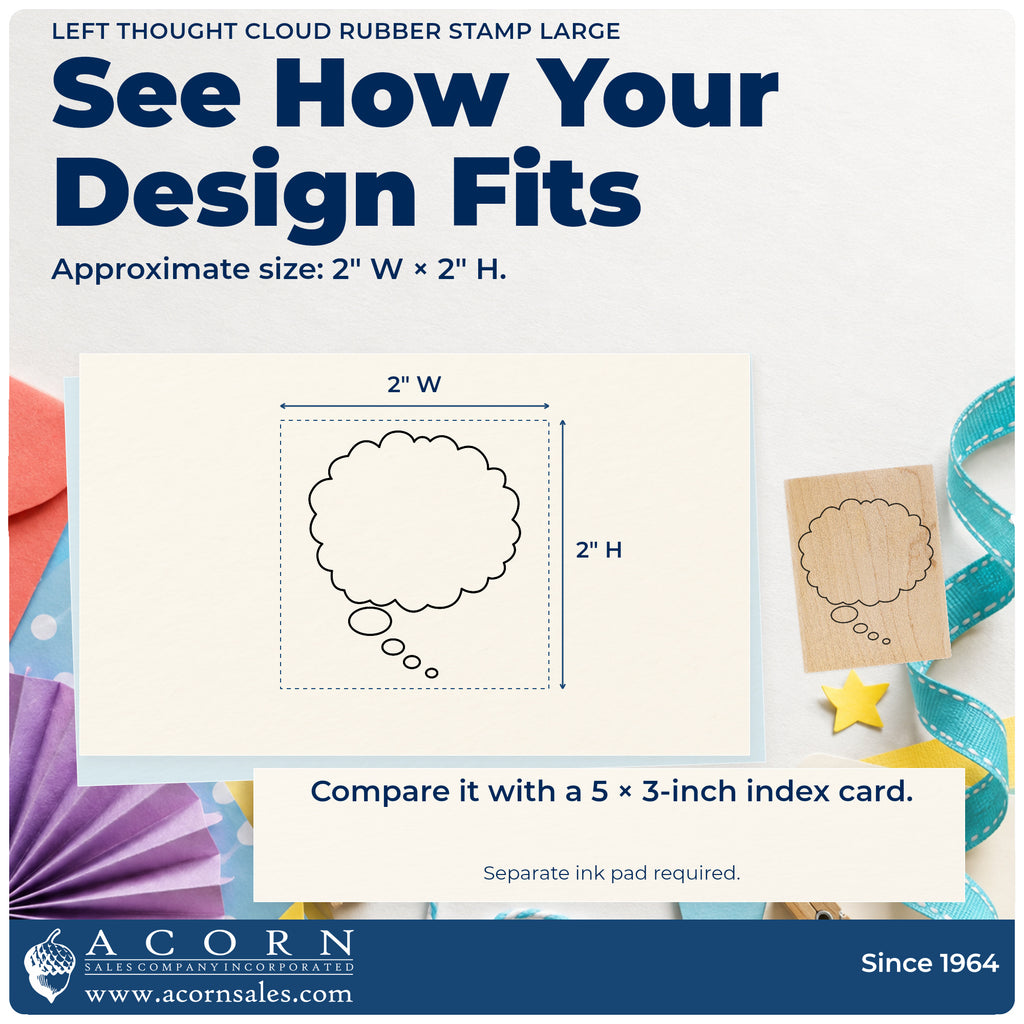 LEFT THOUGHT CLOUD RUBBER STAMP LARGE

See How Your Design Fits

Approximate size: 2" W × 2" H.

2" W

2" H

Compare it with a 5 × 3-inch index card.

Separate ink pad required.

ACORN
SALES COMPANY INCORPORATED
www.acornsales.com

Since 1964